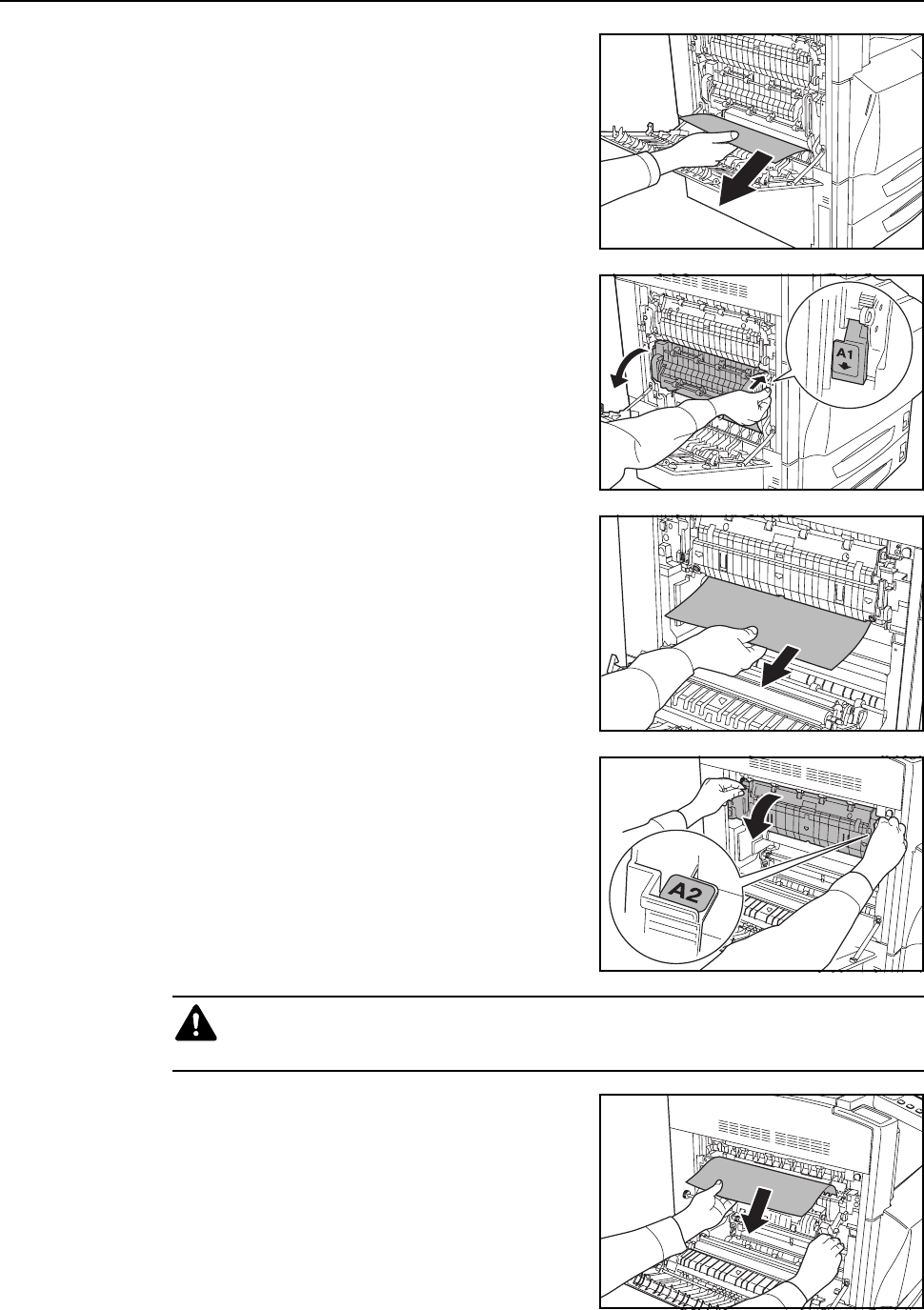 A1

A2