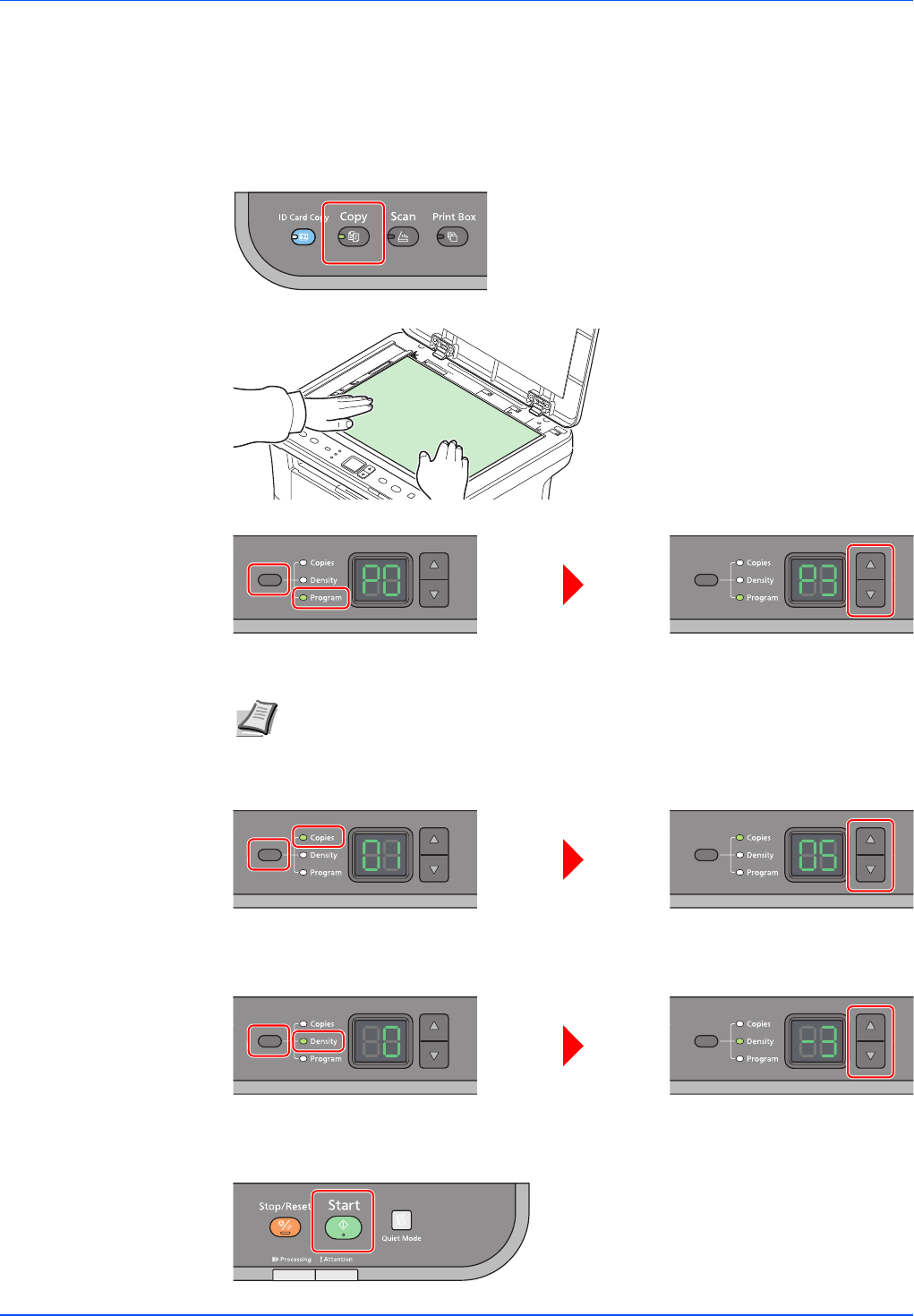 ID Card Copy Copy Scan Print Box

Copies
Density
Program
P0

Copies
Density
Program
P3

Copies
Density
Program
01

Copies
Density
Program
05

Copies
Density
Program
0

Copies
Density
Program
-3

Stop/Reset Start Quiet Mode
Processing Attention