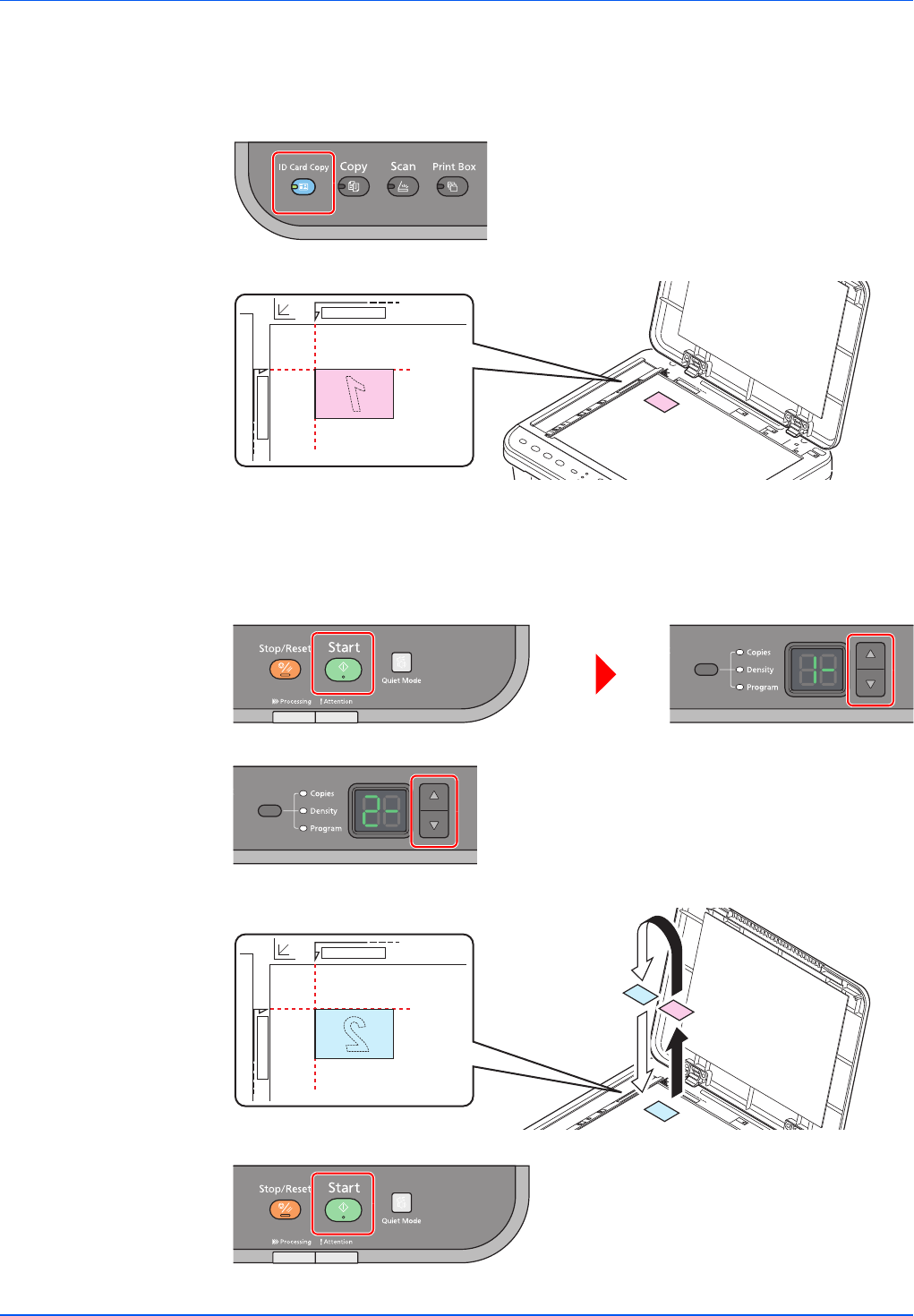 ID Card Copy Copy Scan Print Box

Stop/Reset Start Quiet Mode Processing Attention

Copies Density Program

Copies Density Program

Stop/Reset Start Quiet Mode Processing Attention