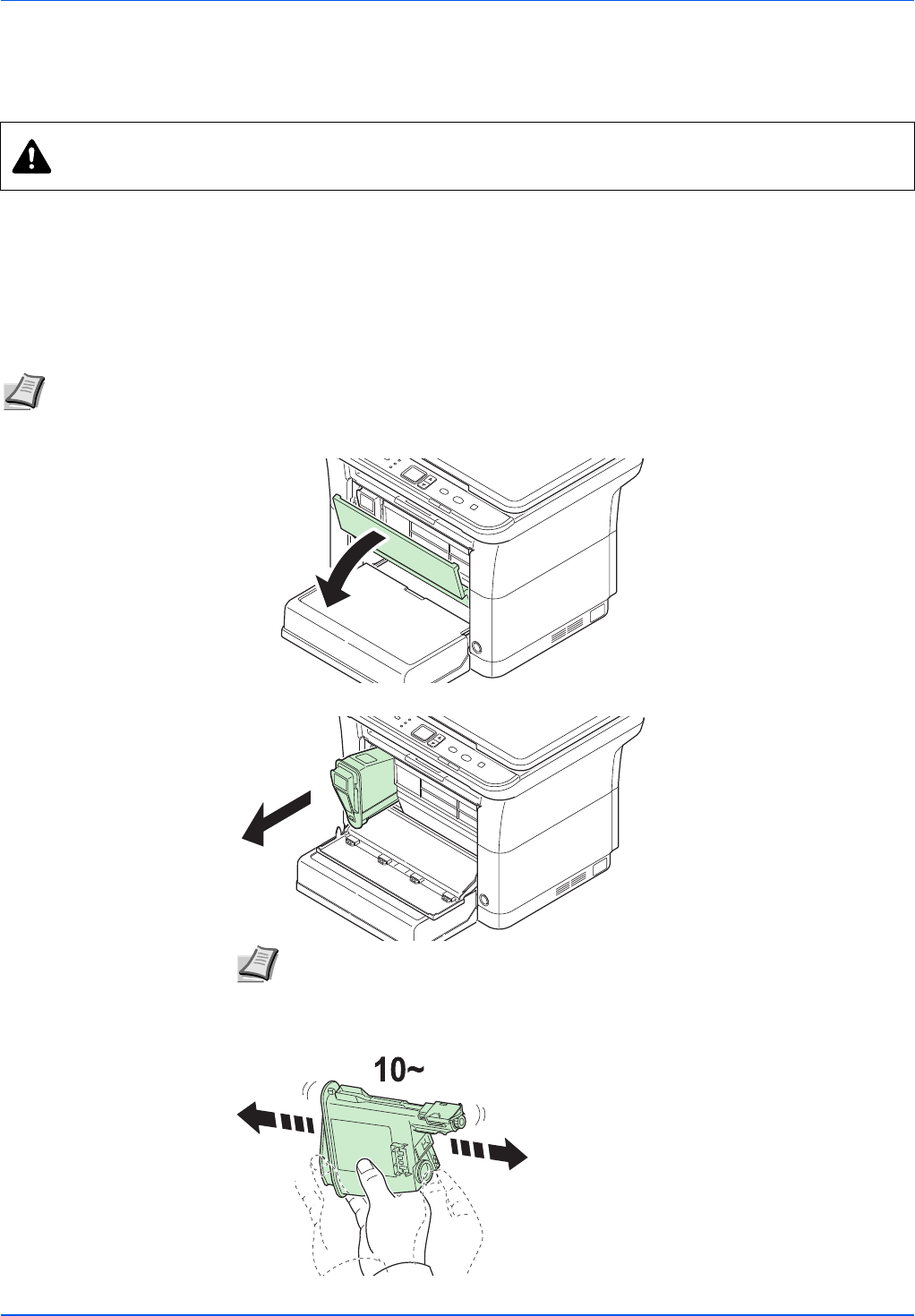 10~