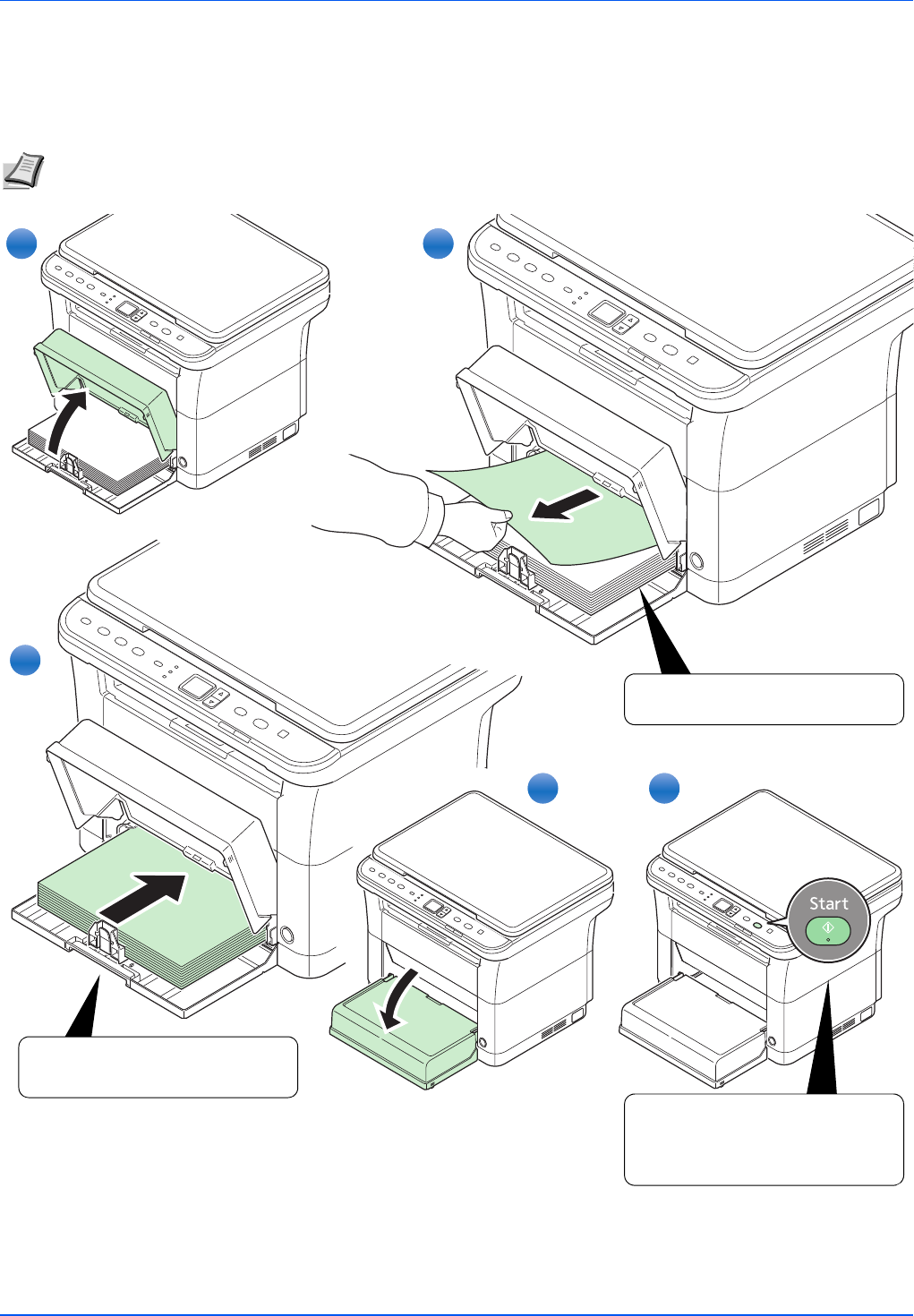 Start