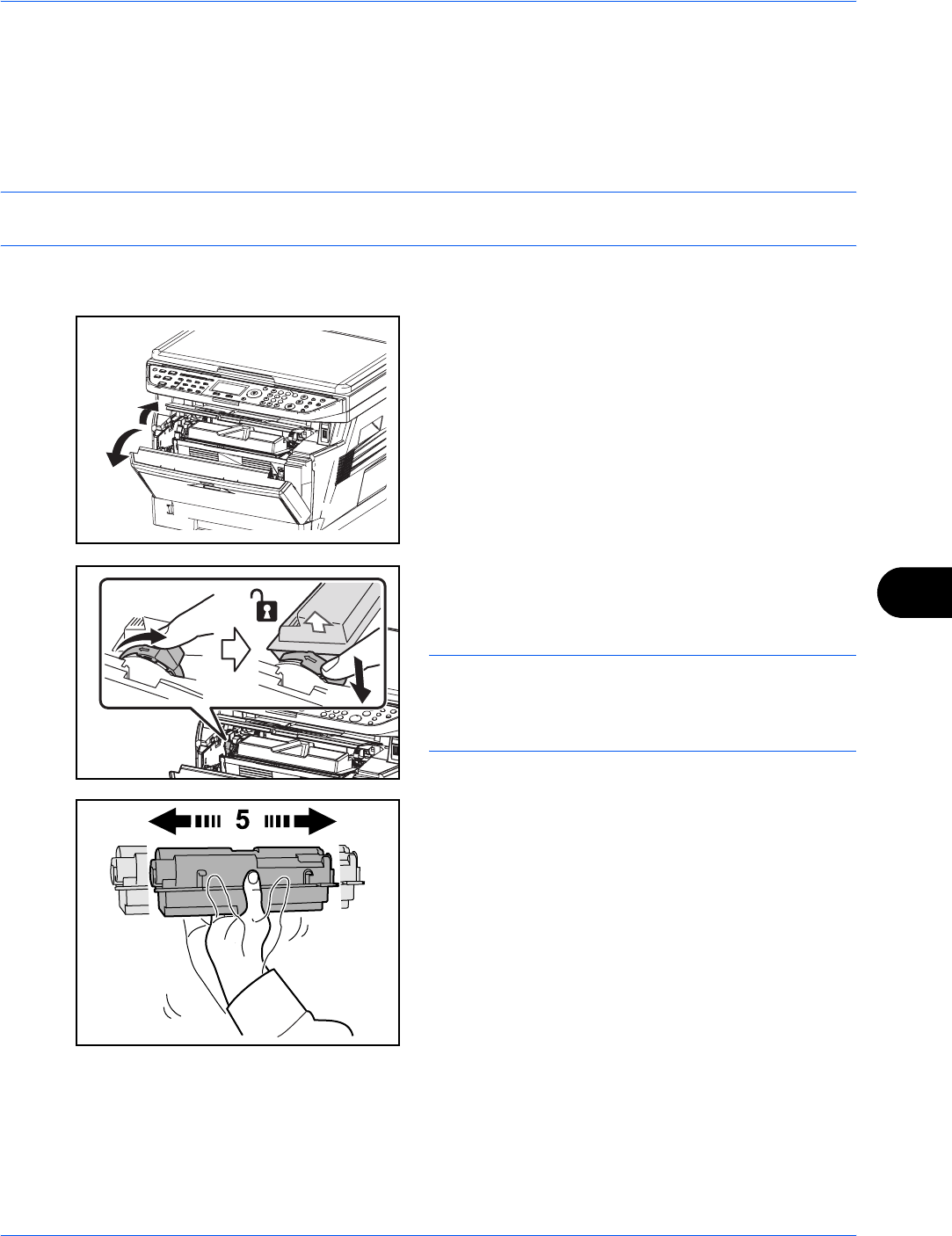 5