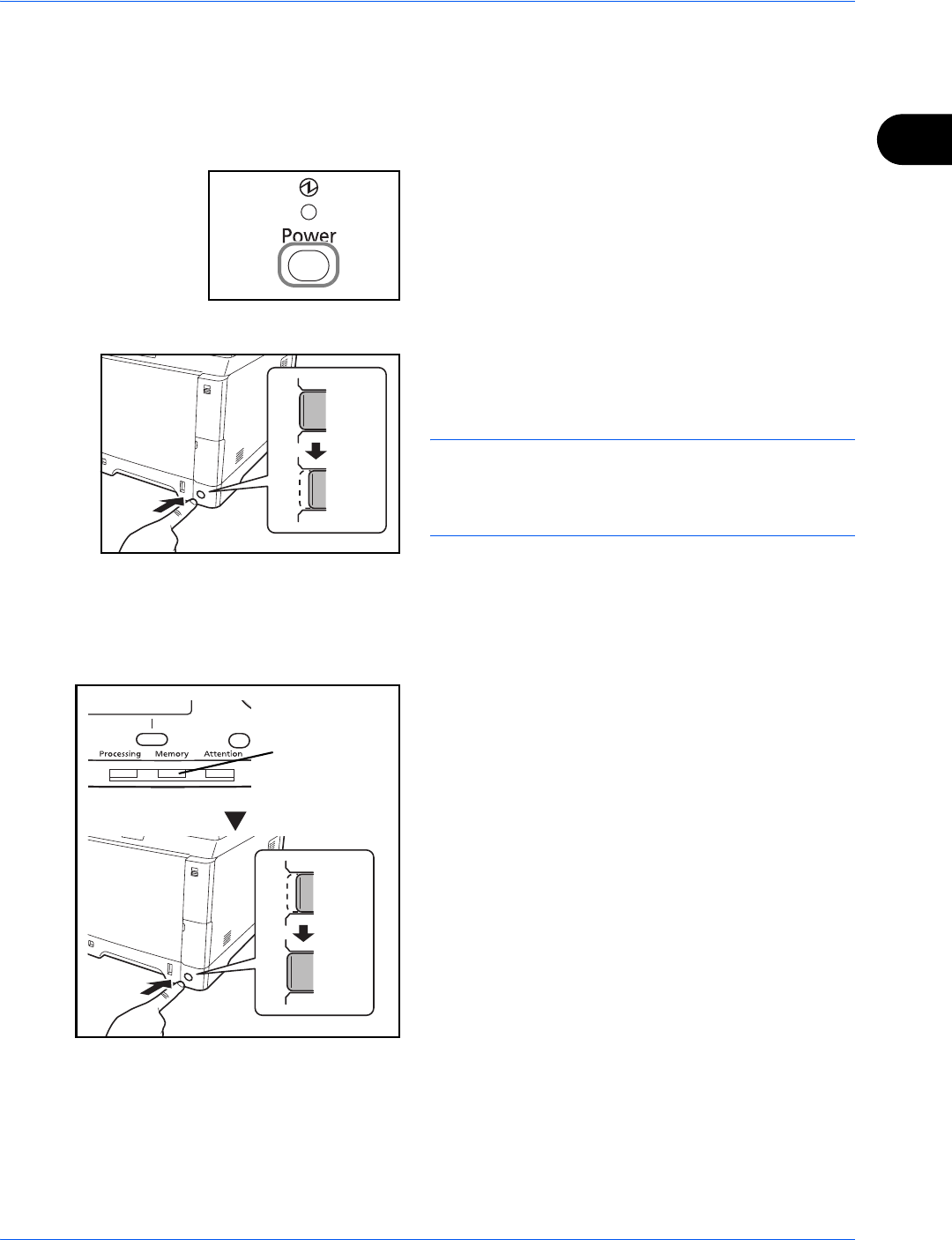 Power

Processing Memory Attention