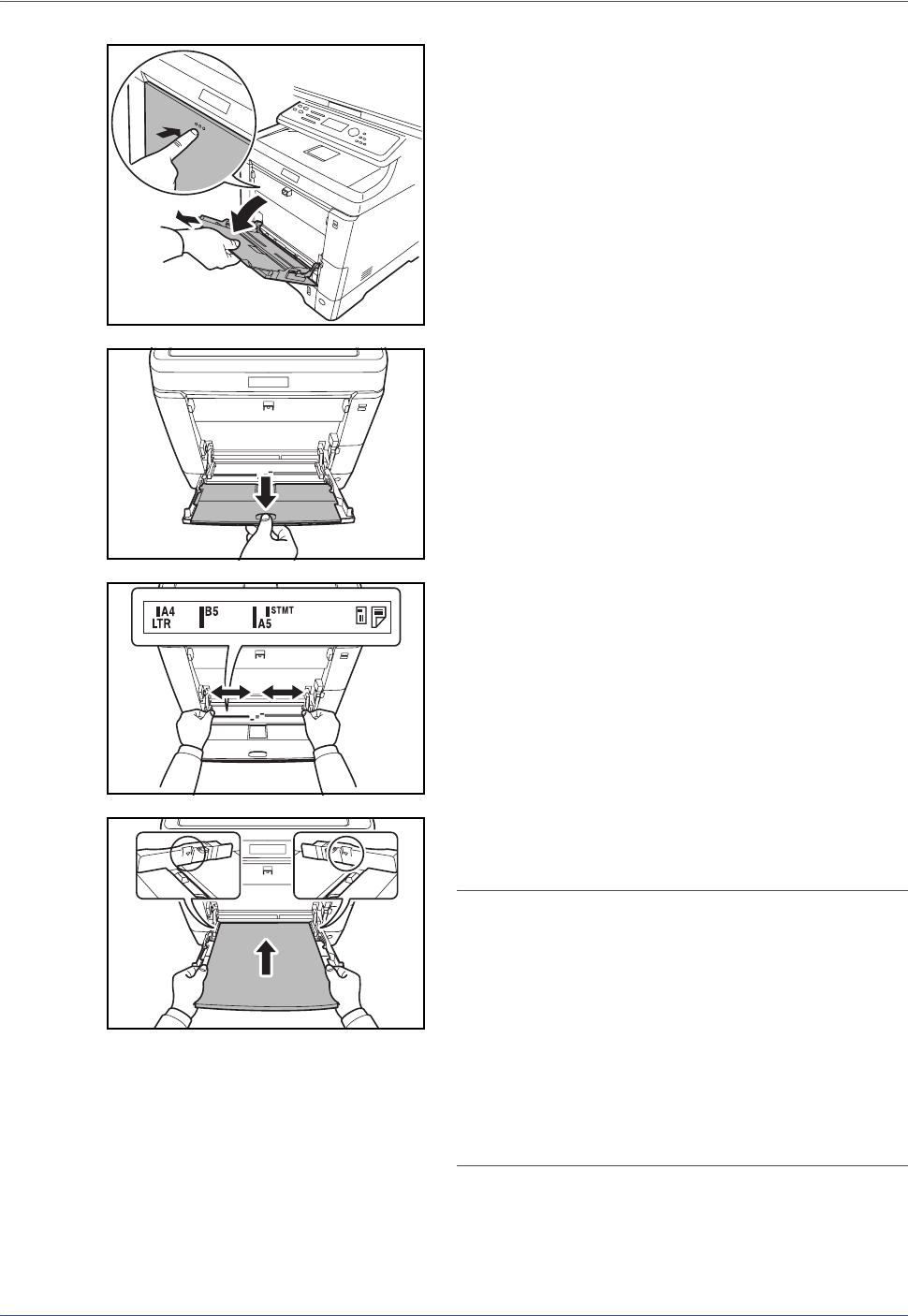 A4
LTR
B5
STMT
A5