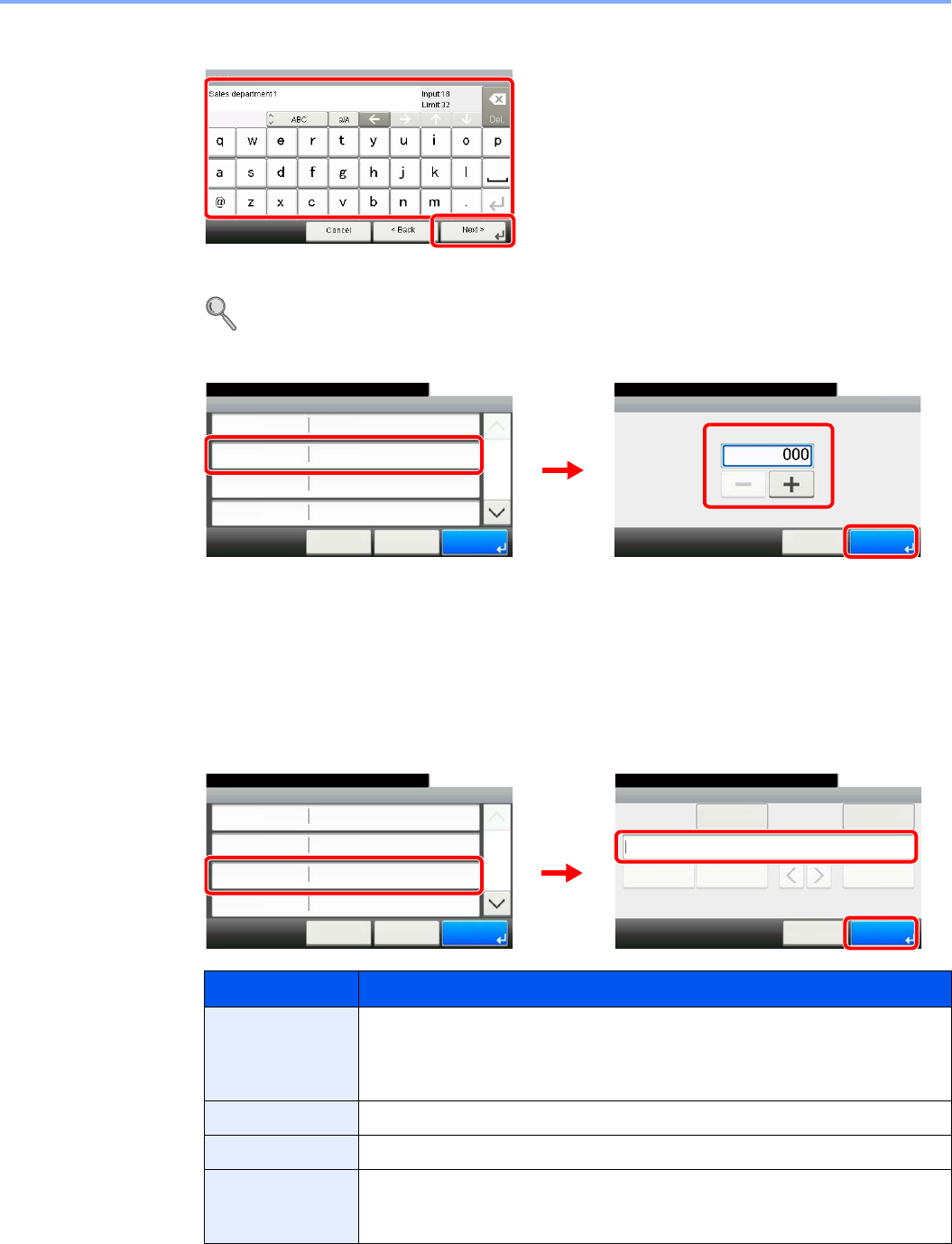 Sales department 1
Input:18
Limit:32
Del.
ABC
a/A
q w e r t y u i o p
a s d f g h j k l
@ z x c v b n m .
Cancel
< Back
Next >

000
−
+