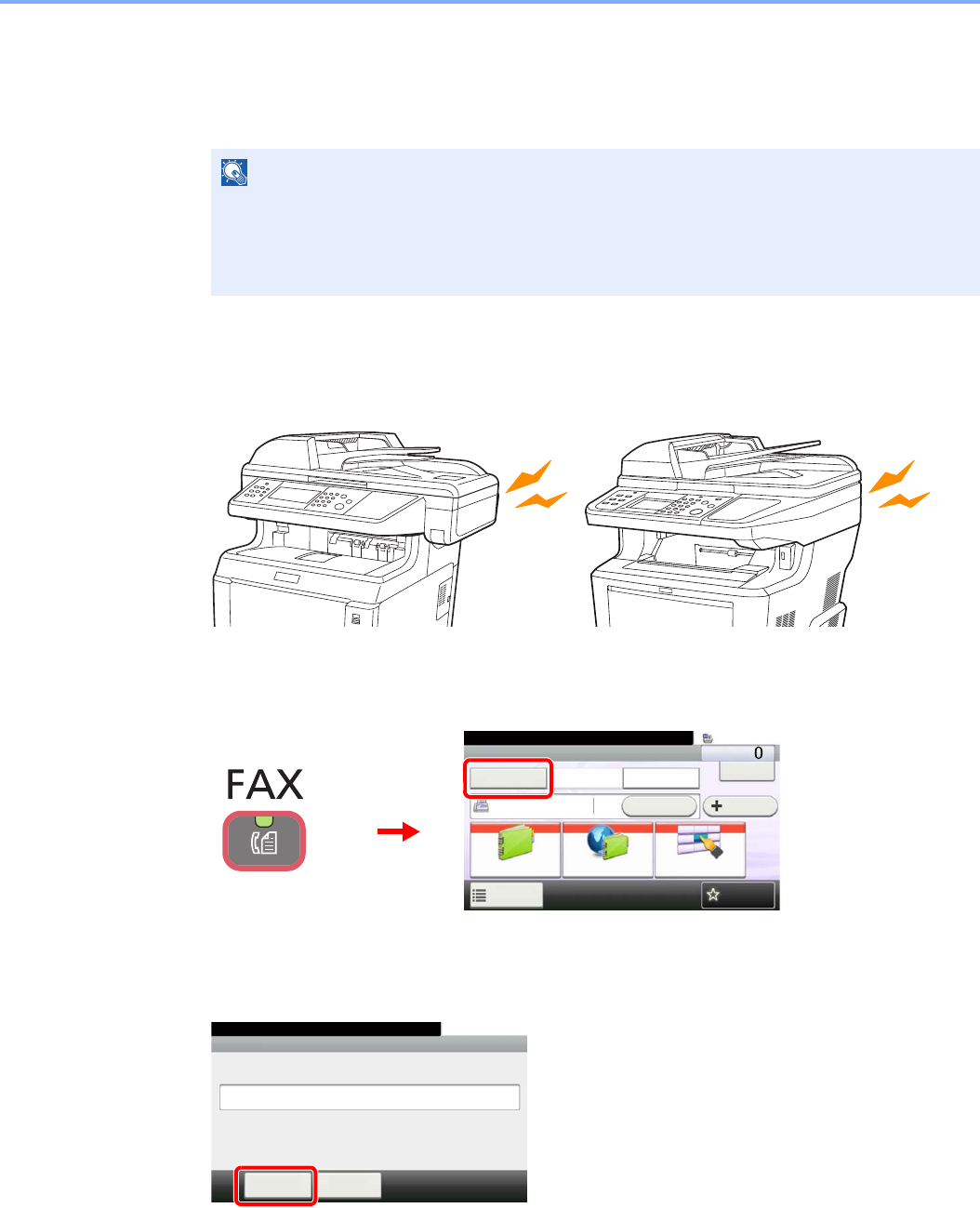 FAX

0