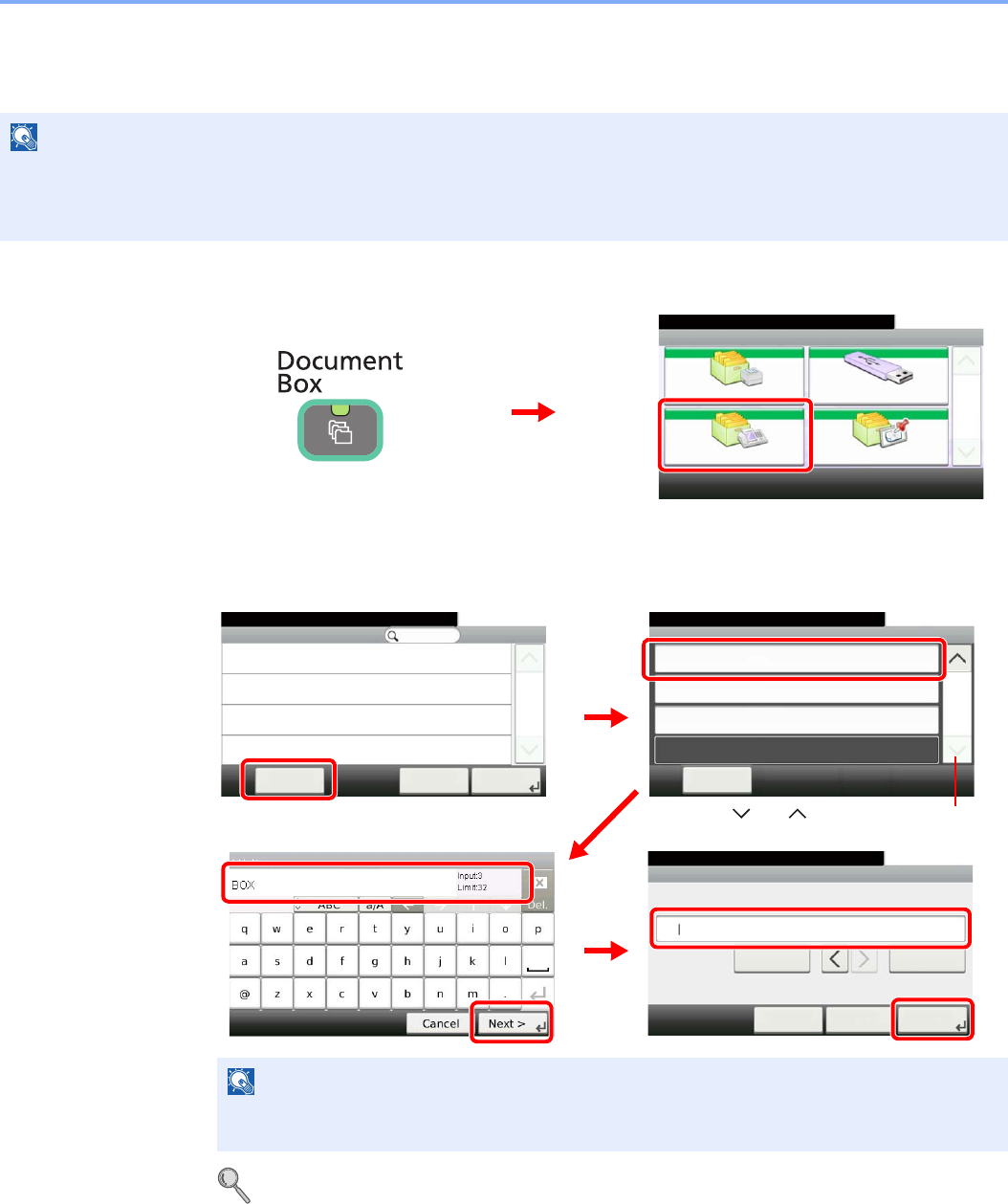 Document Box

BOX
Input:3
Limit:32

ABC
a/A
Del.

q w e r t y u i o p
a s d f g h j k l
@ z x c v b n m .

Cancel
Next >