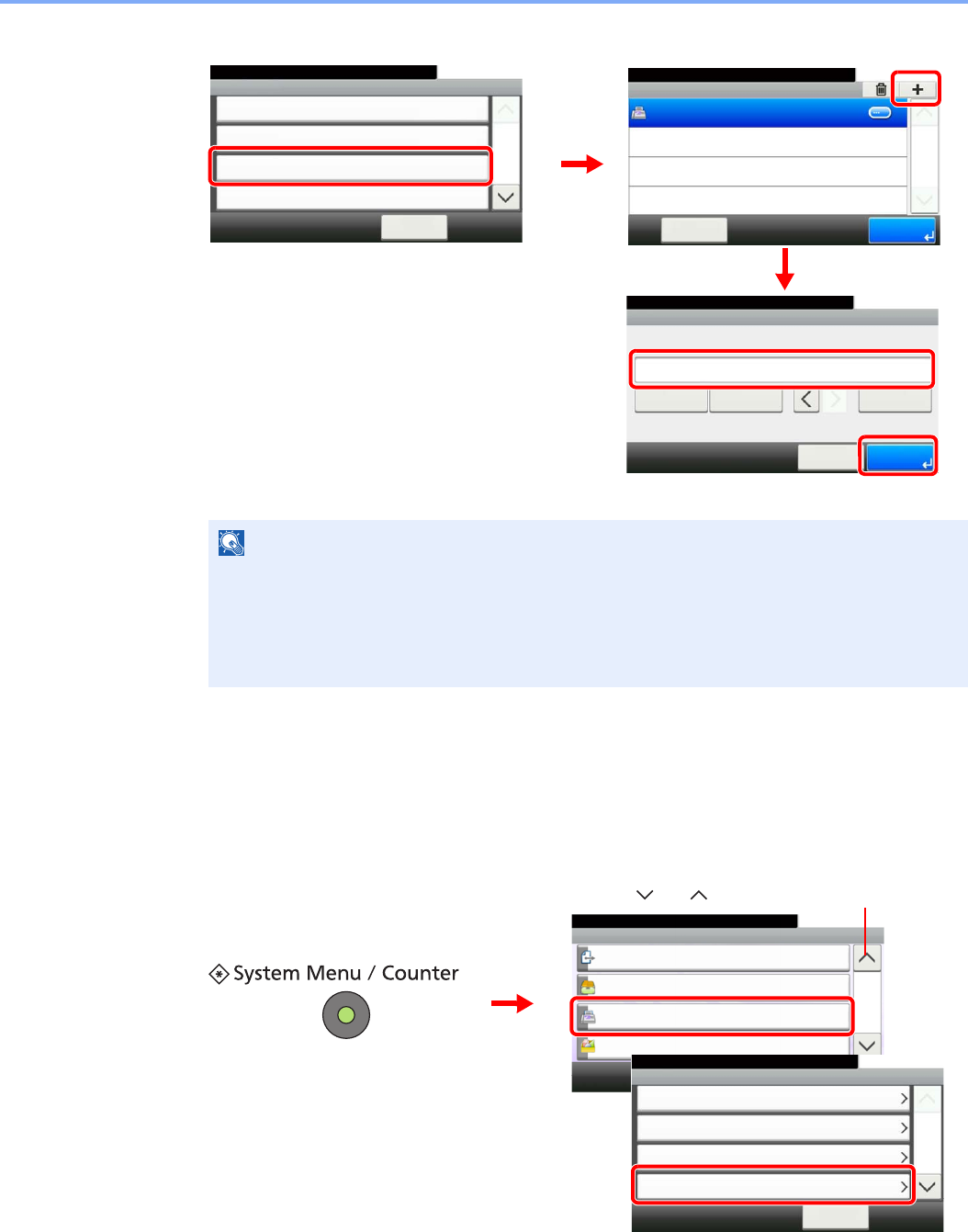 System Menu / Counter