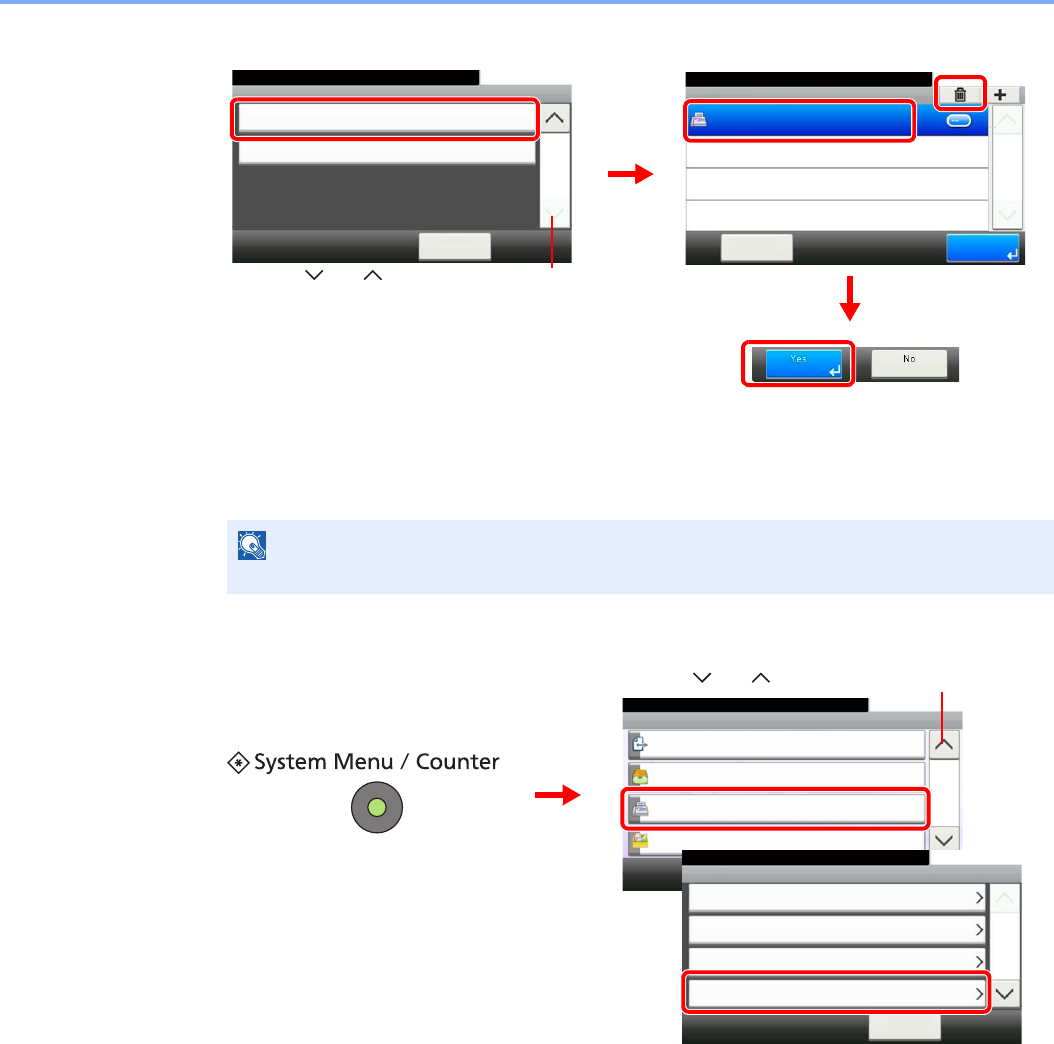 Yes

No

System Menu / Counter