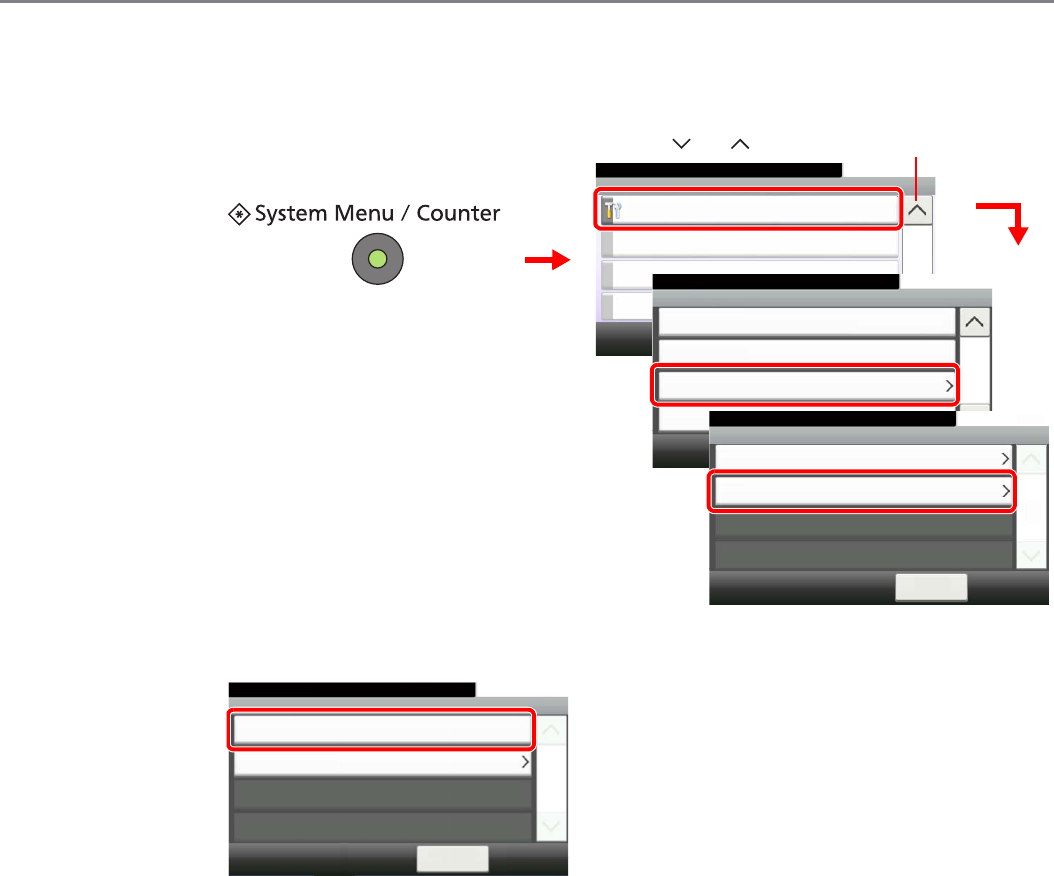 System Menu / Counter