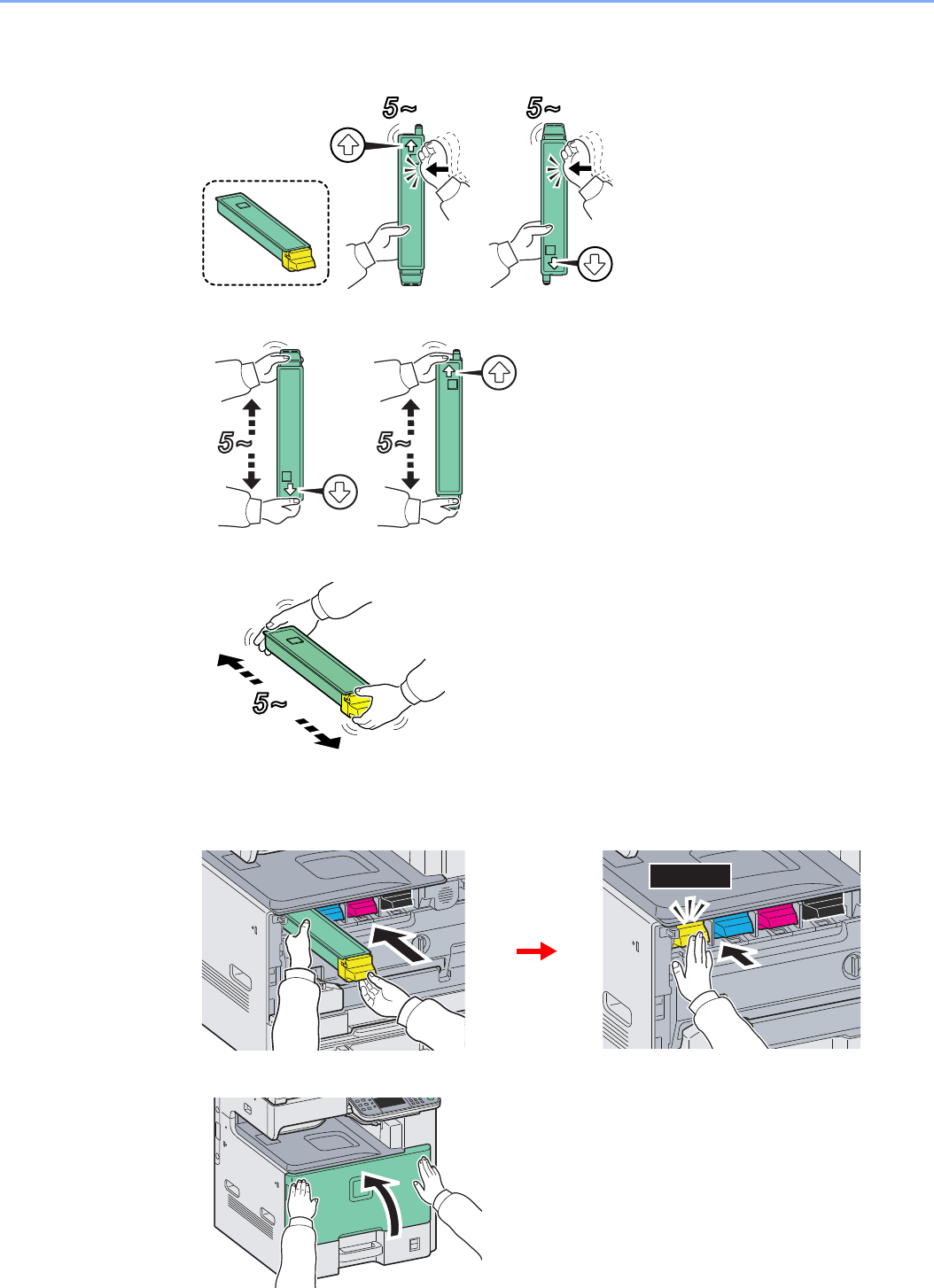 5~

5~

5~

5~

5~