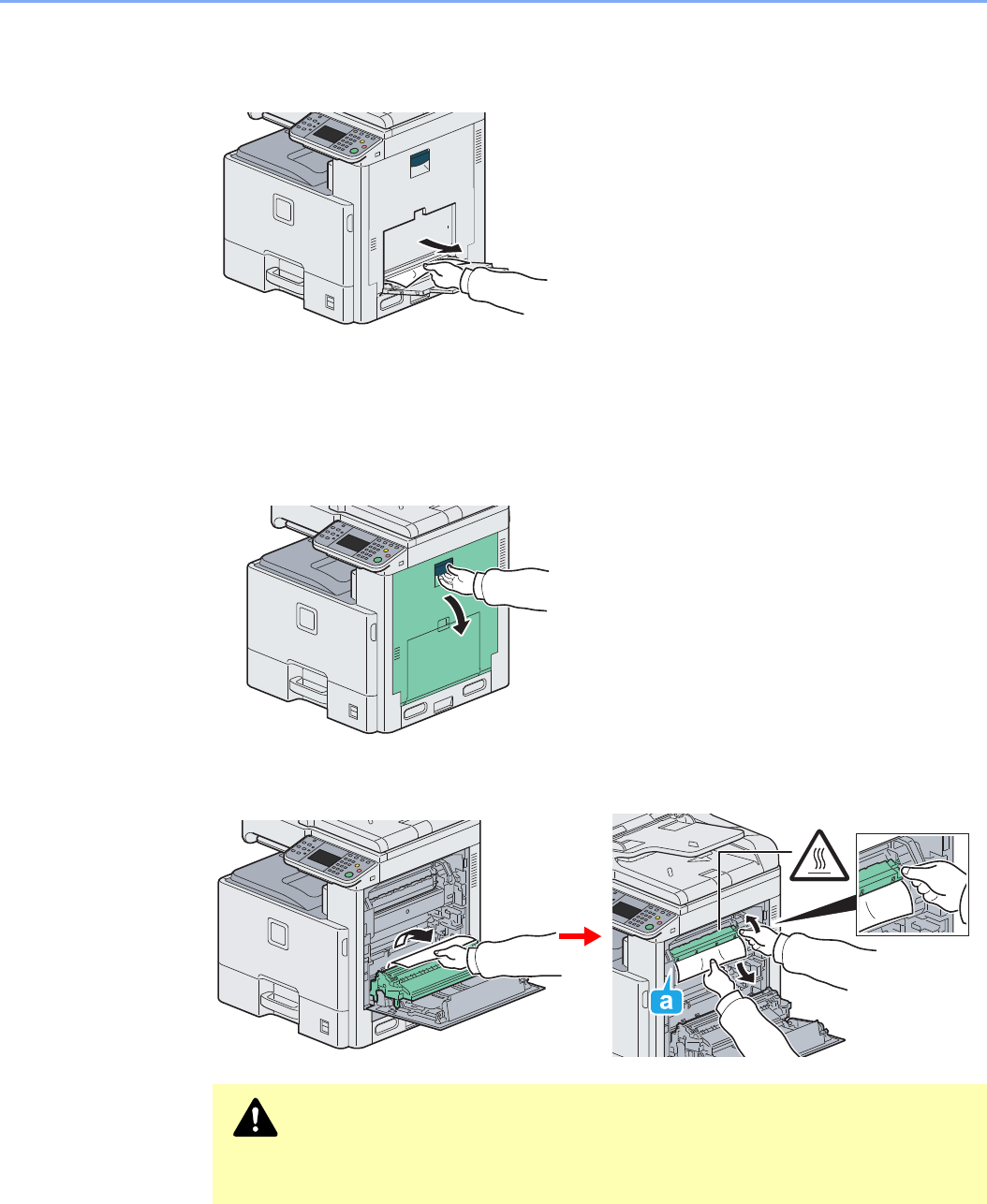 a