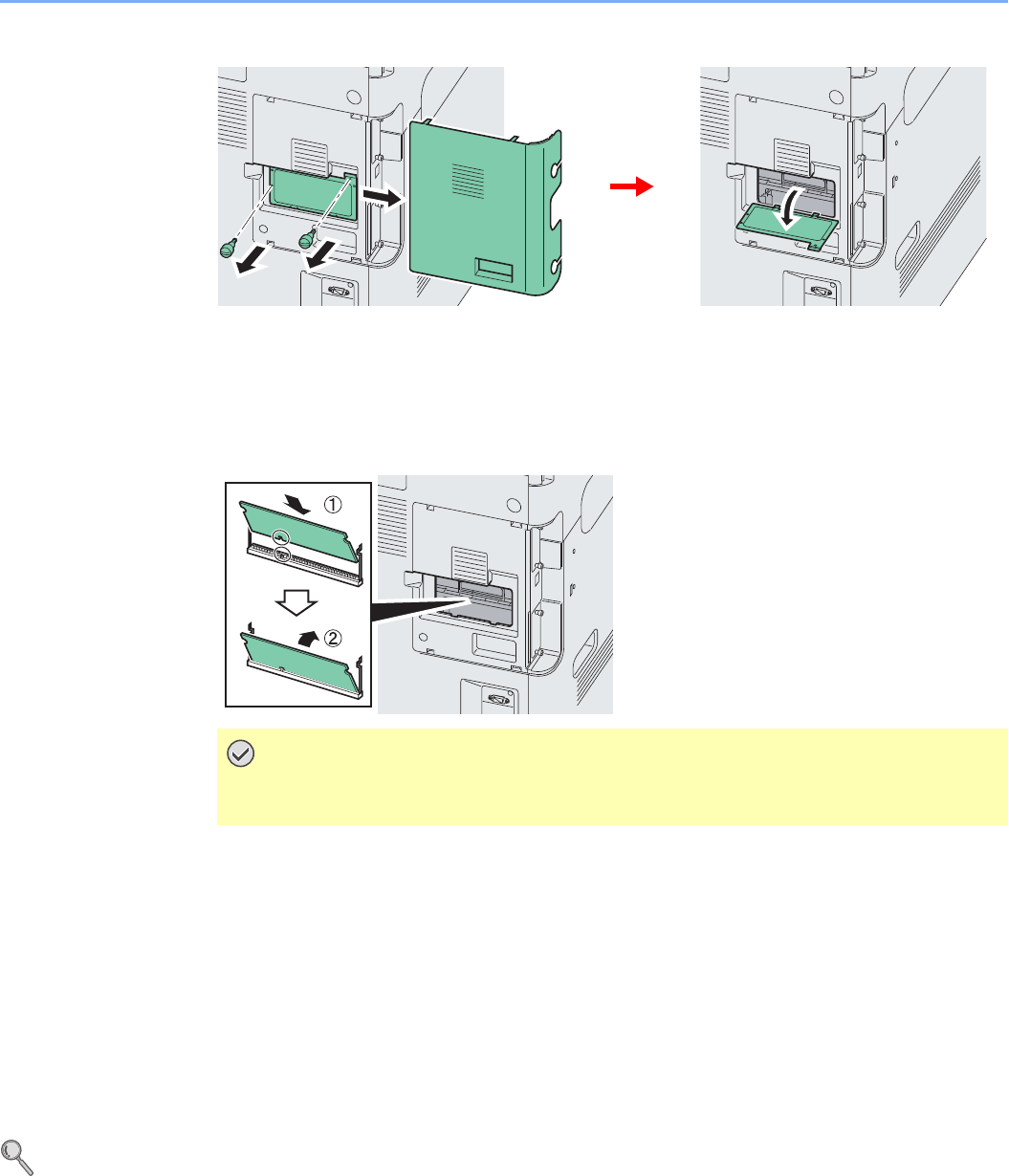 ①

②