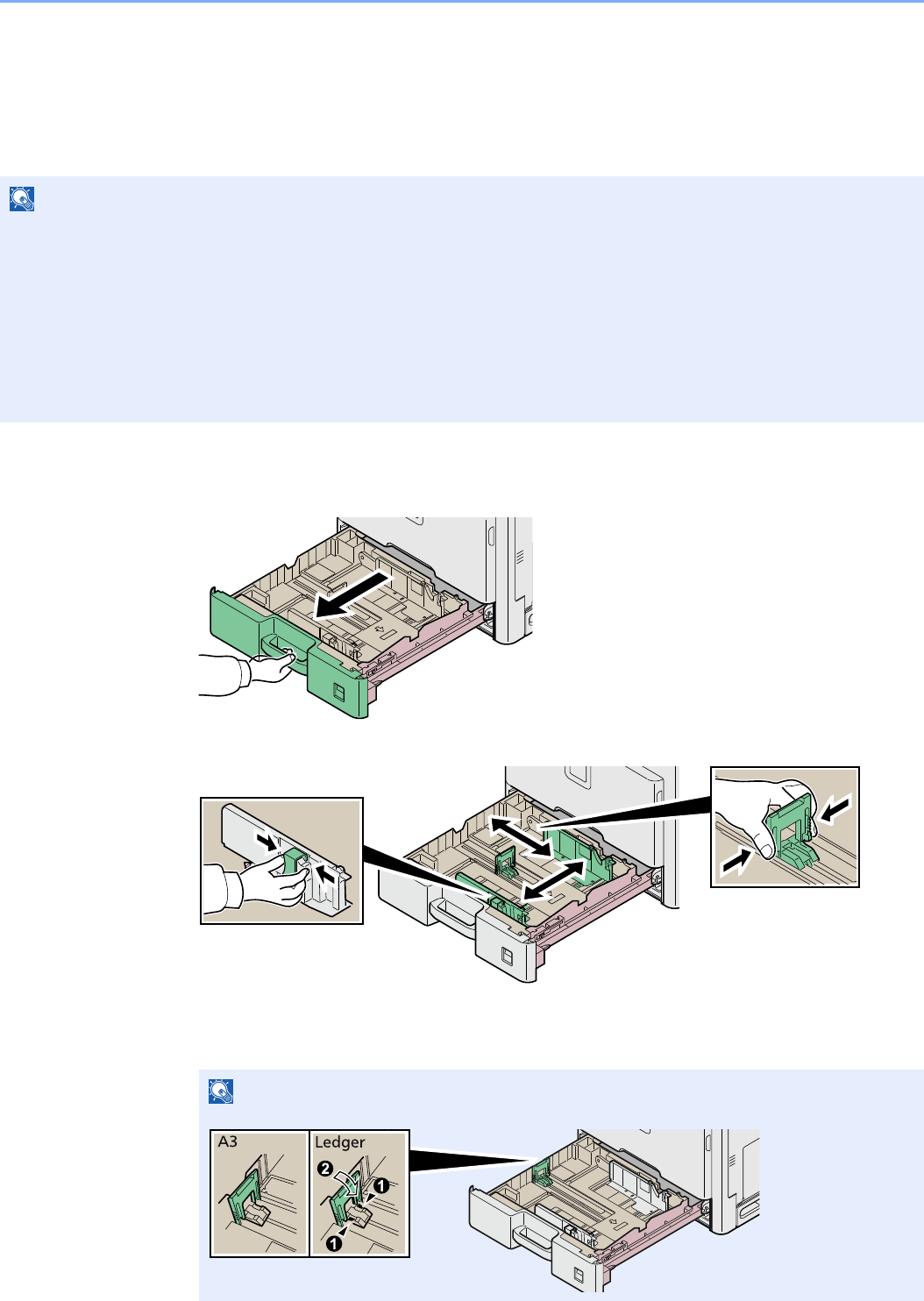 A3

Ledger

2

1

1