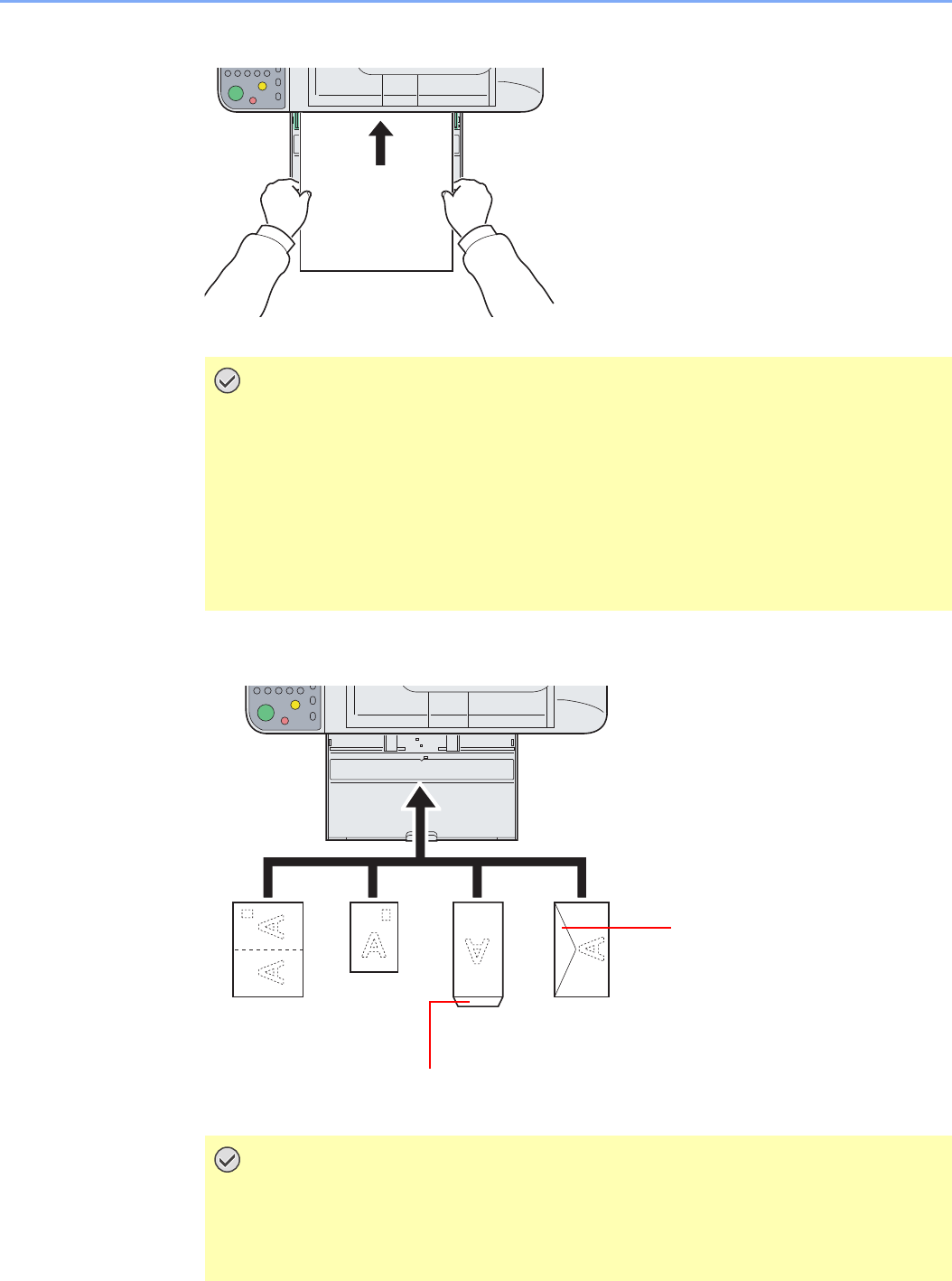 A
A
A
A
A