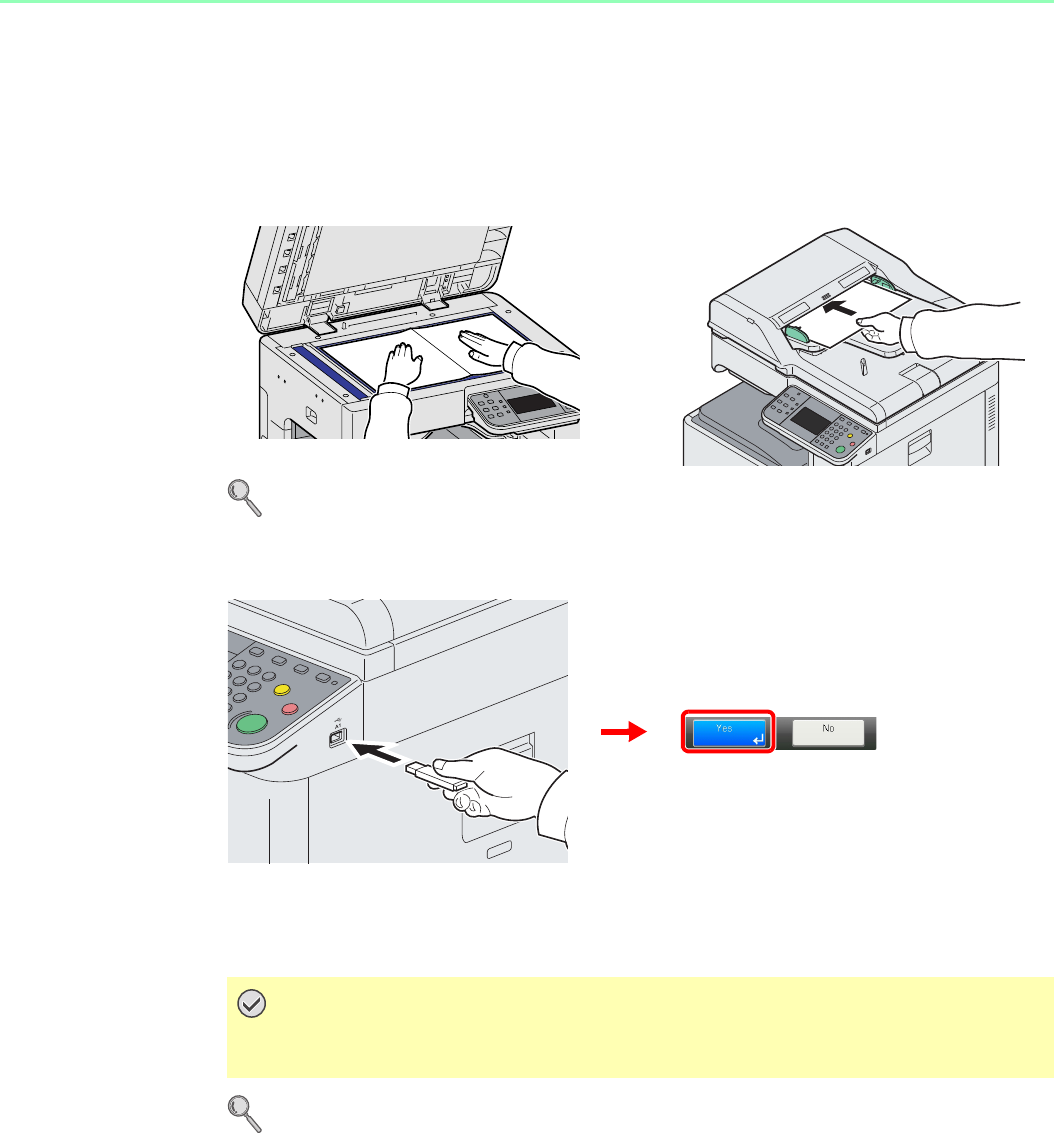 Yes

No