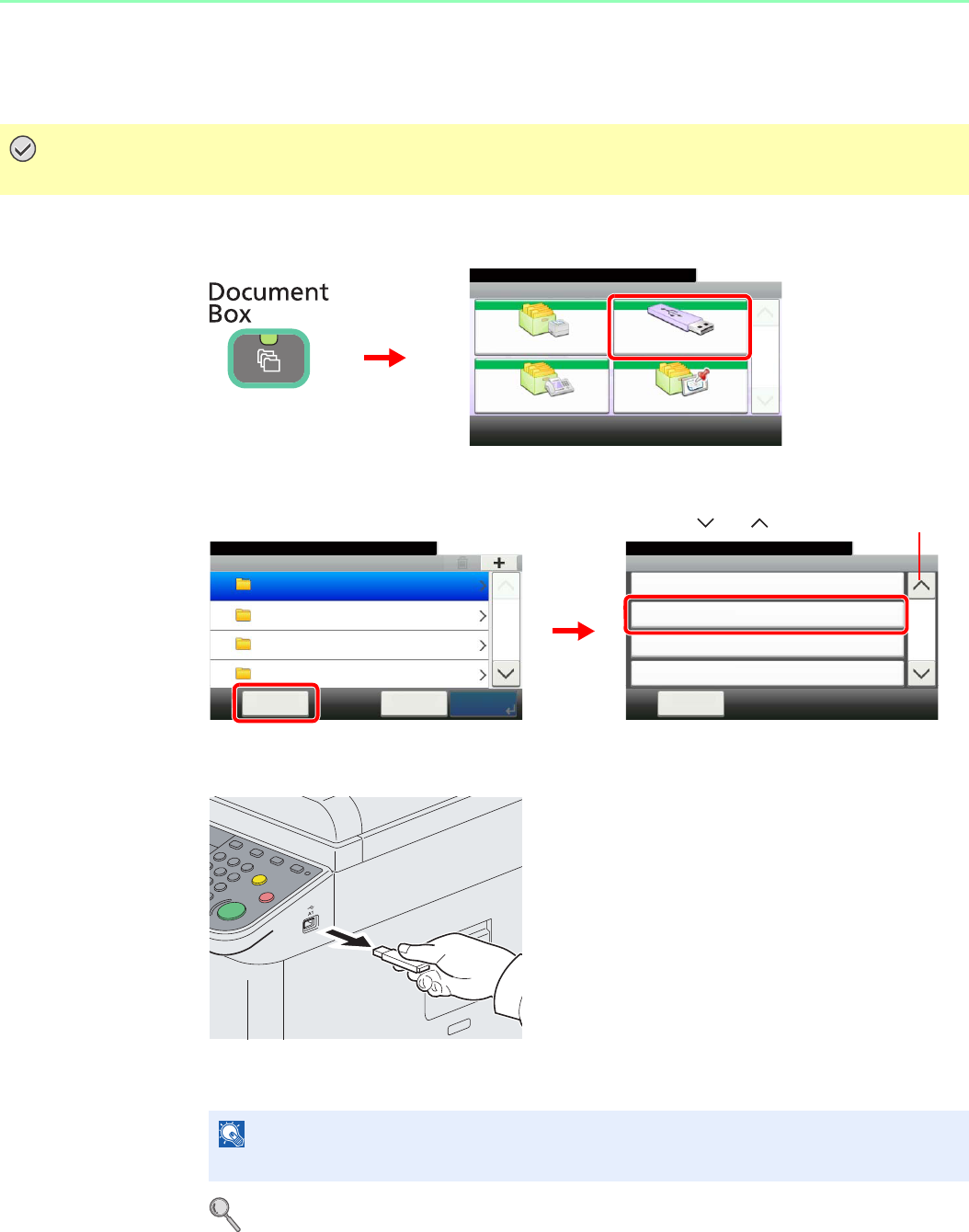 Document Box