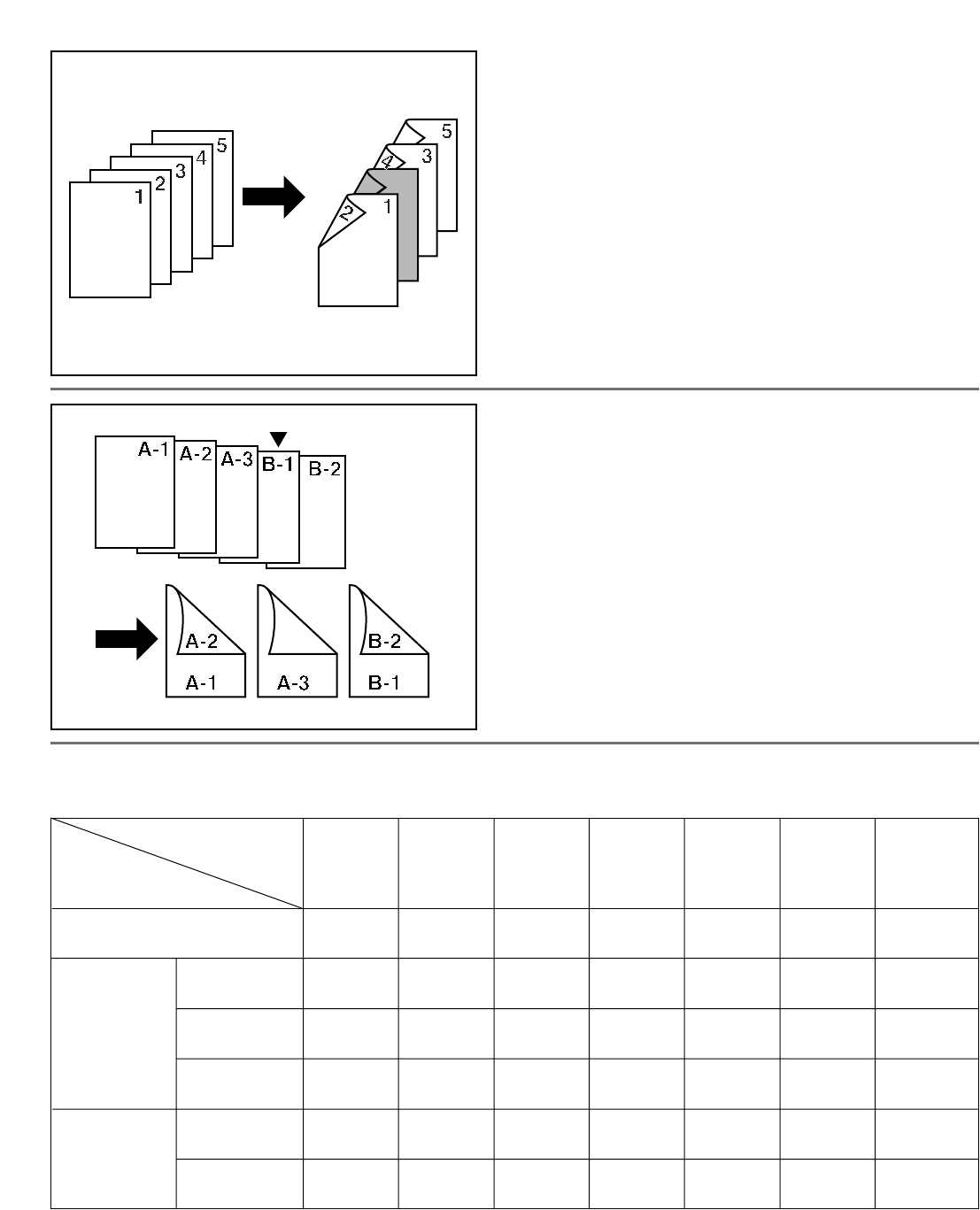 1 2 3 4 5

2 1 4 3 5

A-1 A-2 A-3 B-1 B-2

A-2 A-1 A-3 B-2 B-1