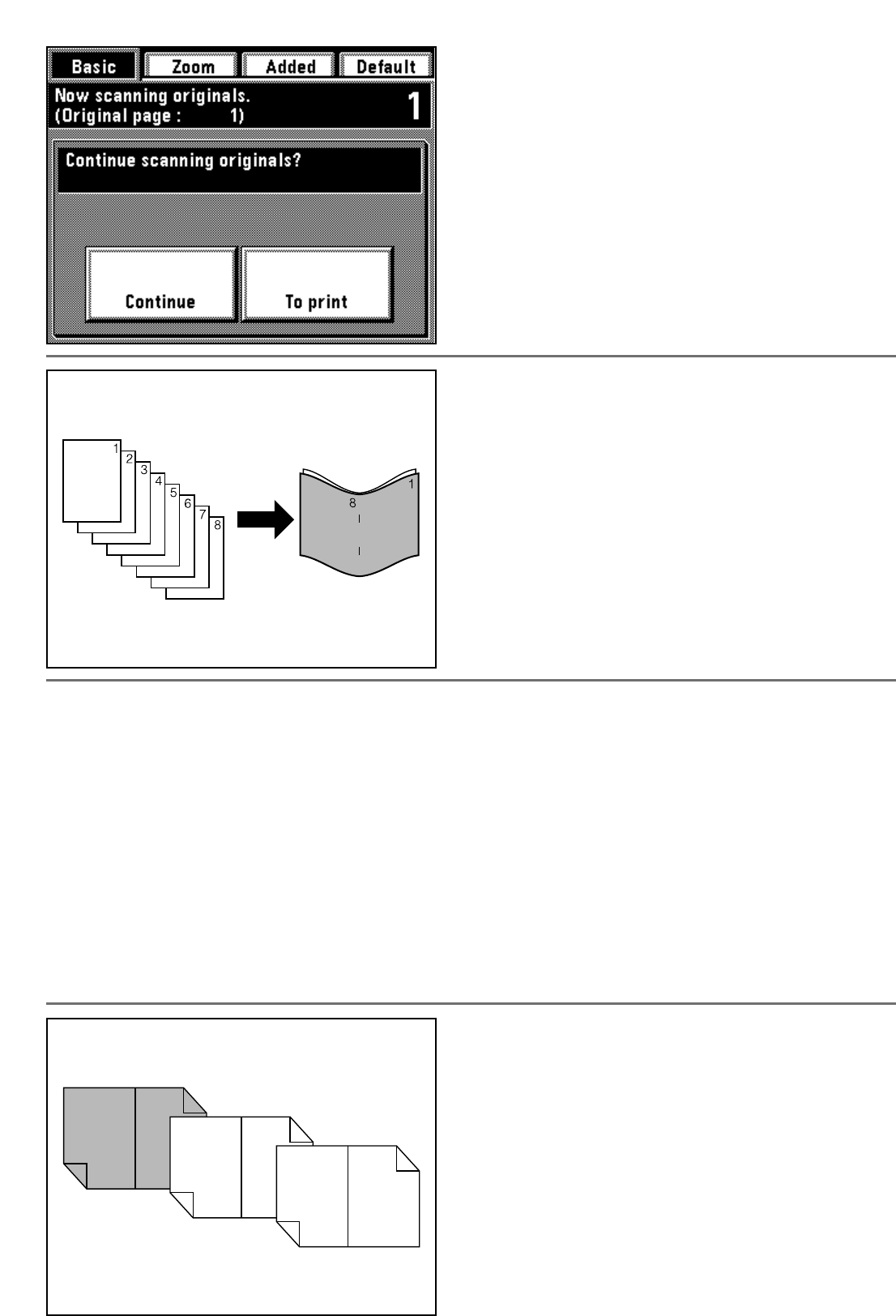 Basic Zoom Added Default

Now scanning originals.
(Original page : 1)

1

Continue scanning originals?

Continue

To print

1 2 3 4 5 6 7 8

8 1