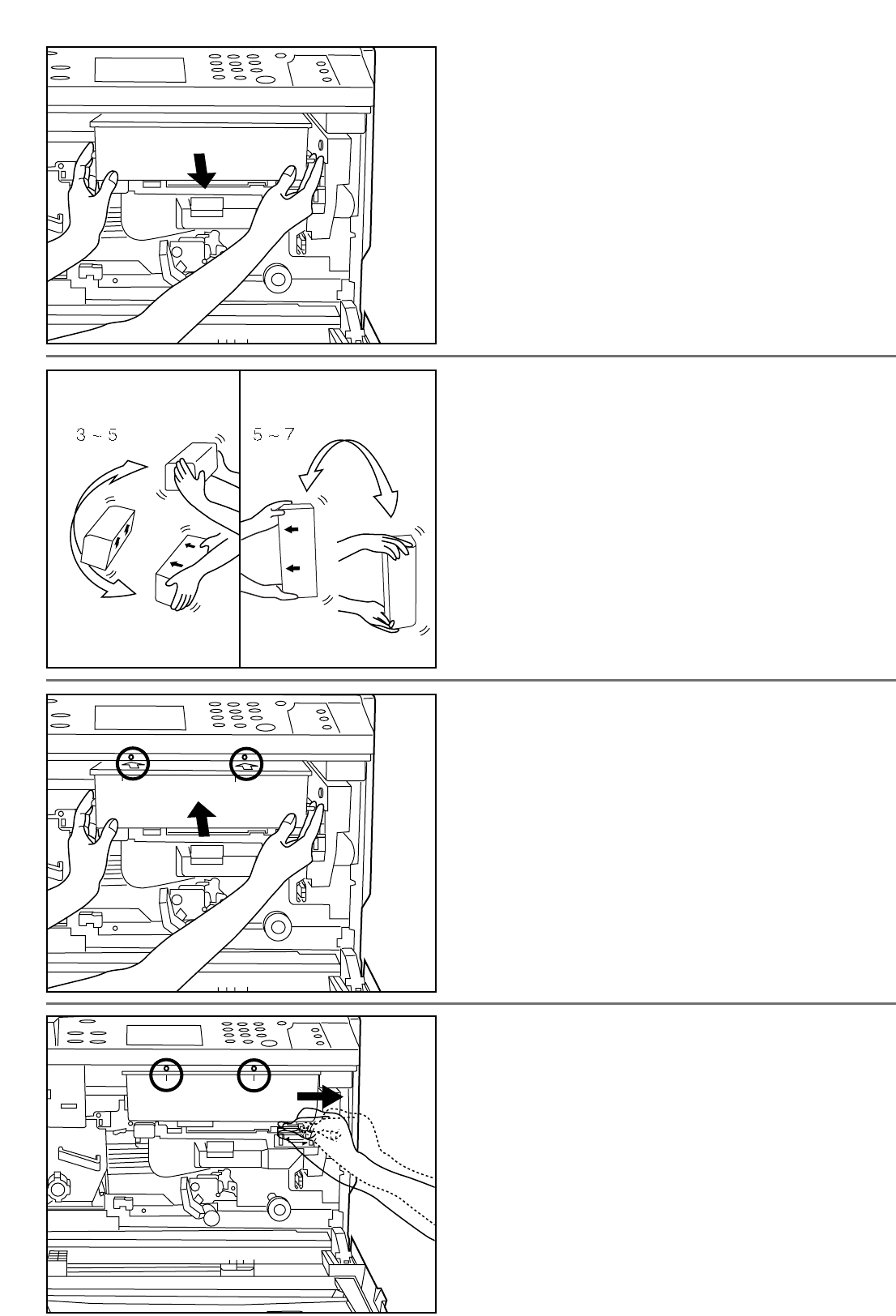 3 ~ 5

5 ~ 7