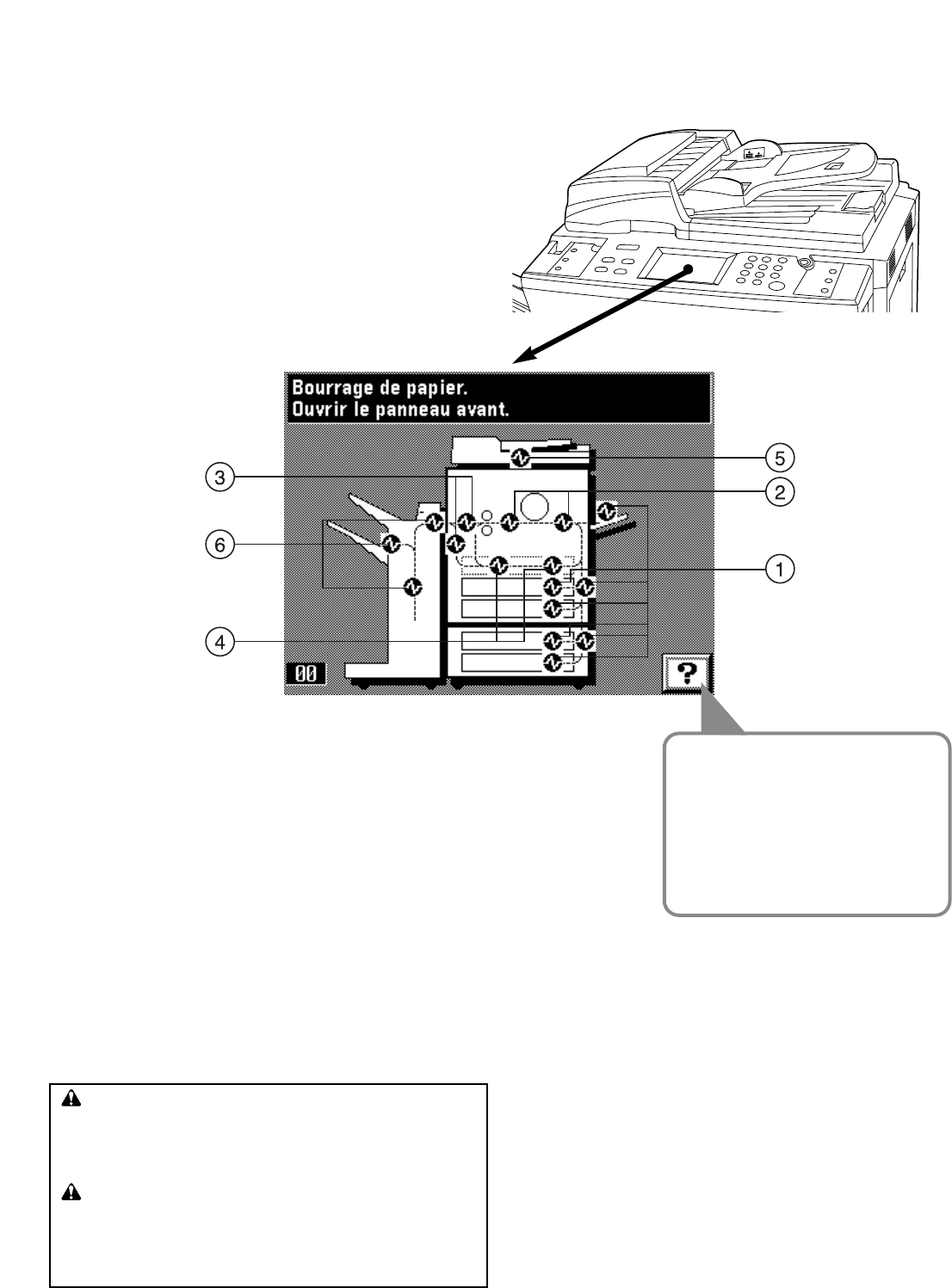 Bourrage de papier.
Ouvrir le panneau avant.

5
3
2
6
1
4
00
?