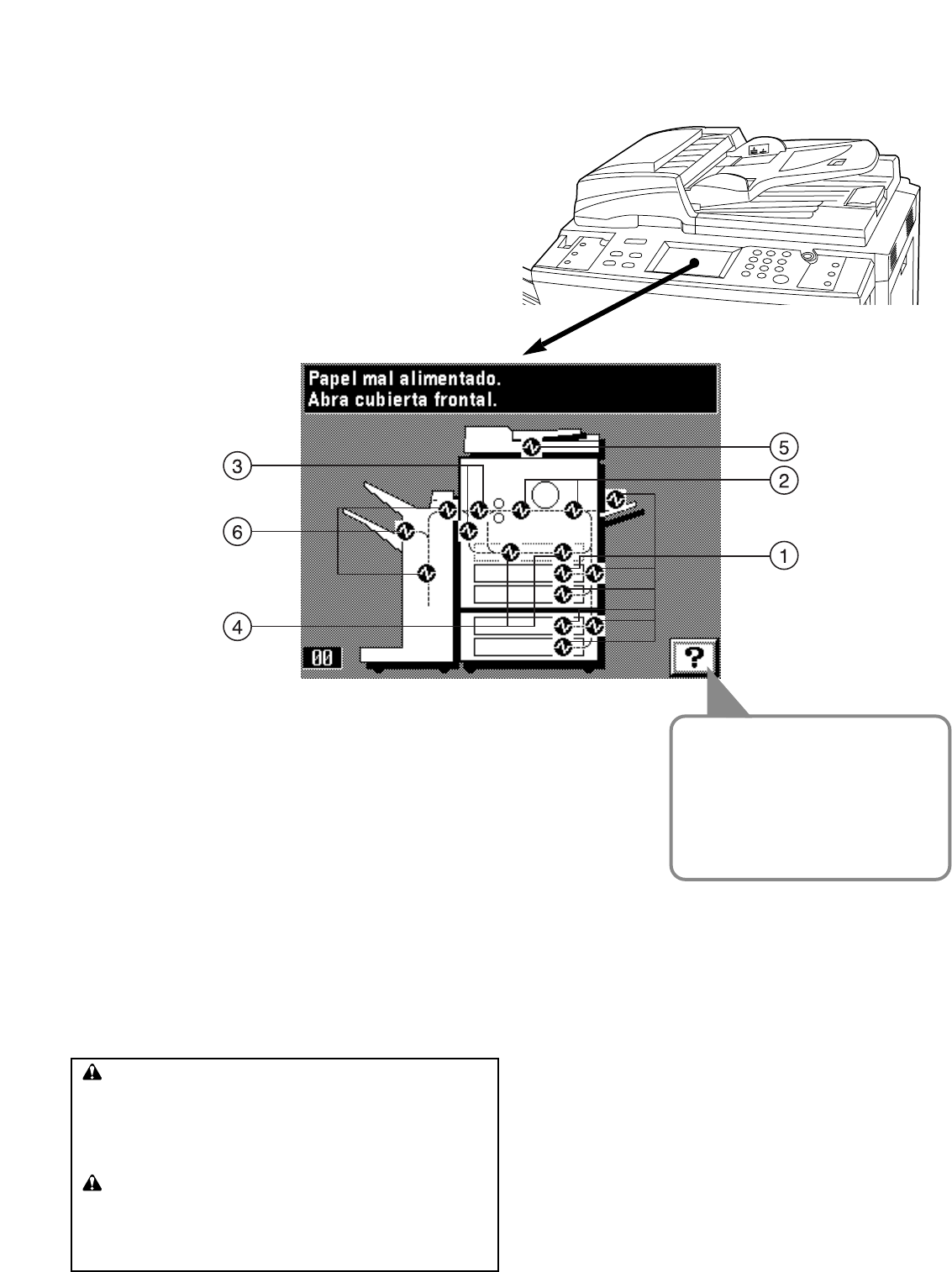 Papel mal alimentado.
Abra cubierta frontal.

5
3
2
6
1
4
00
?