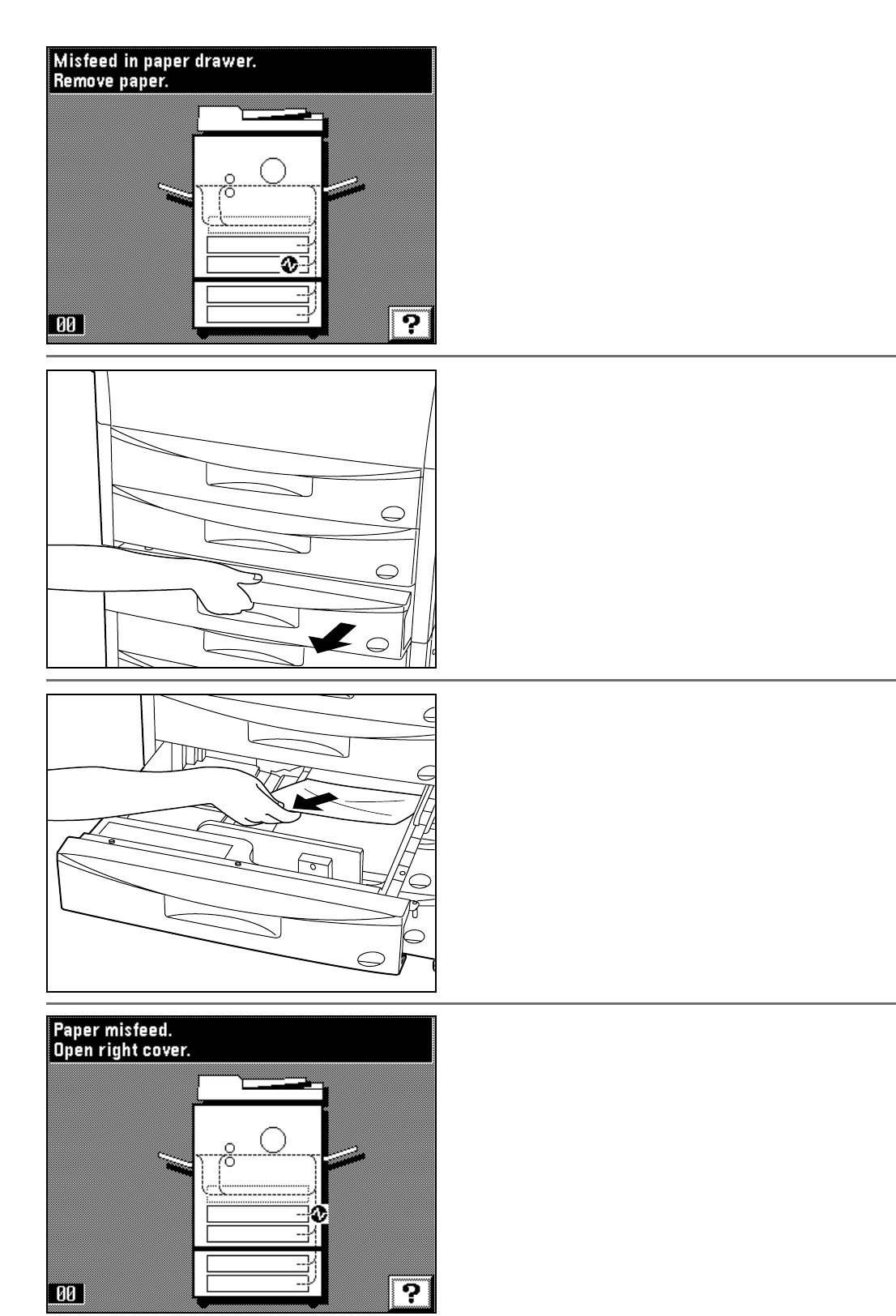 Misfeed in paper drawer.
Remove paper.

00

?

Paper misfeed.
Open right cover.

00

?