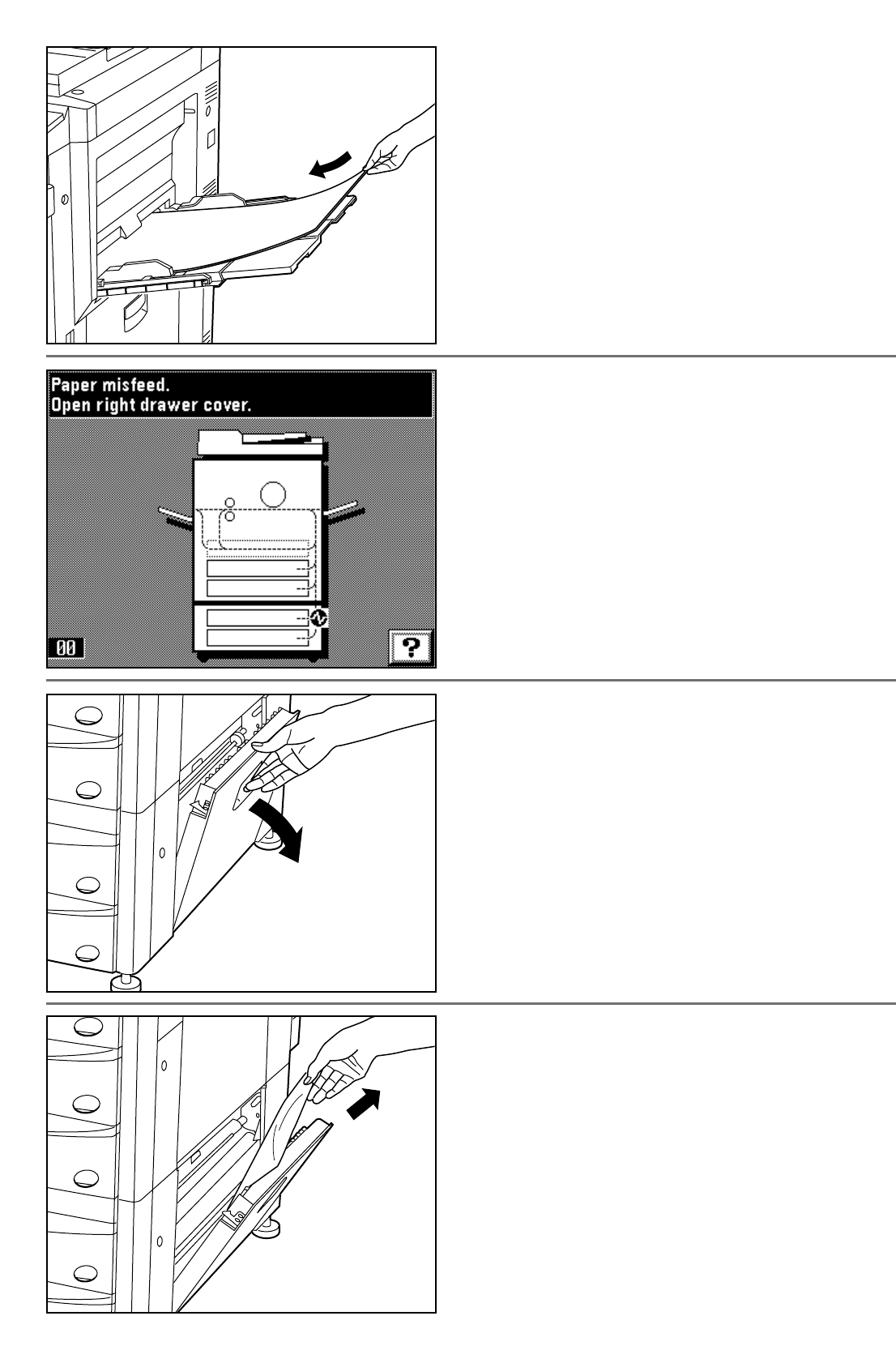 Paper misfeed.
Open right drawer cover.

00

?