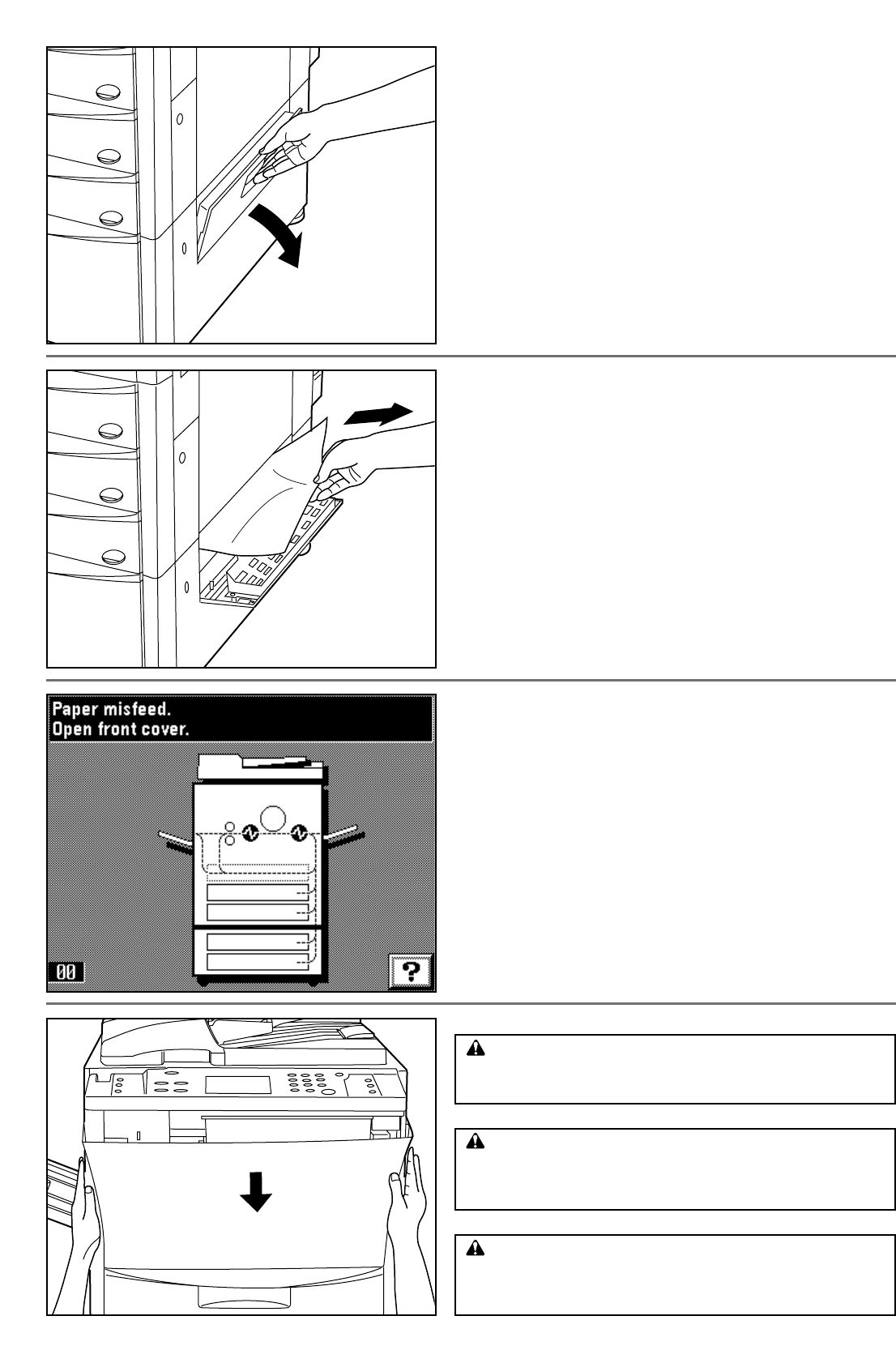 Paper misfeed.
Open front cover.

00

?