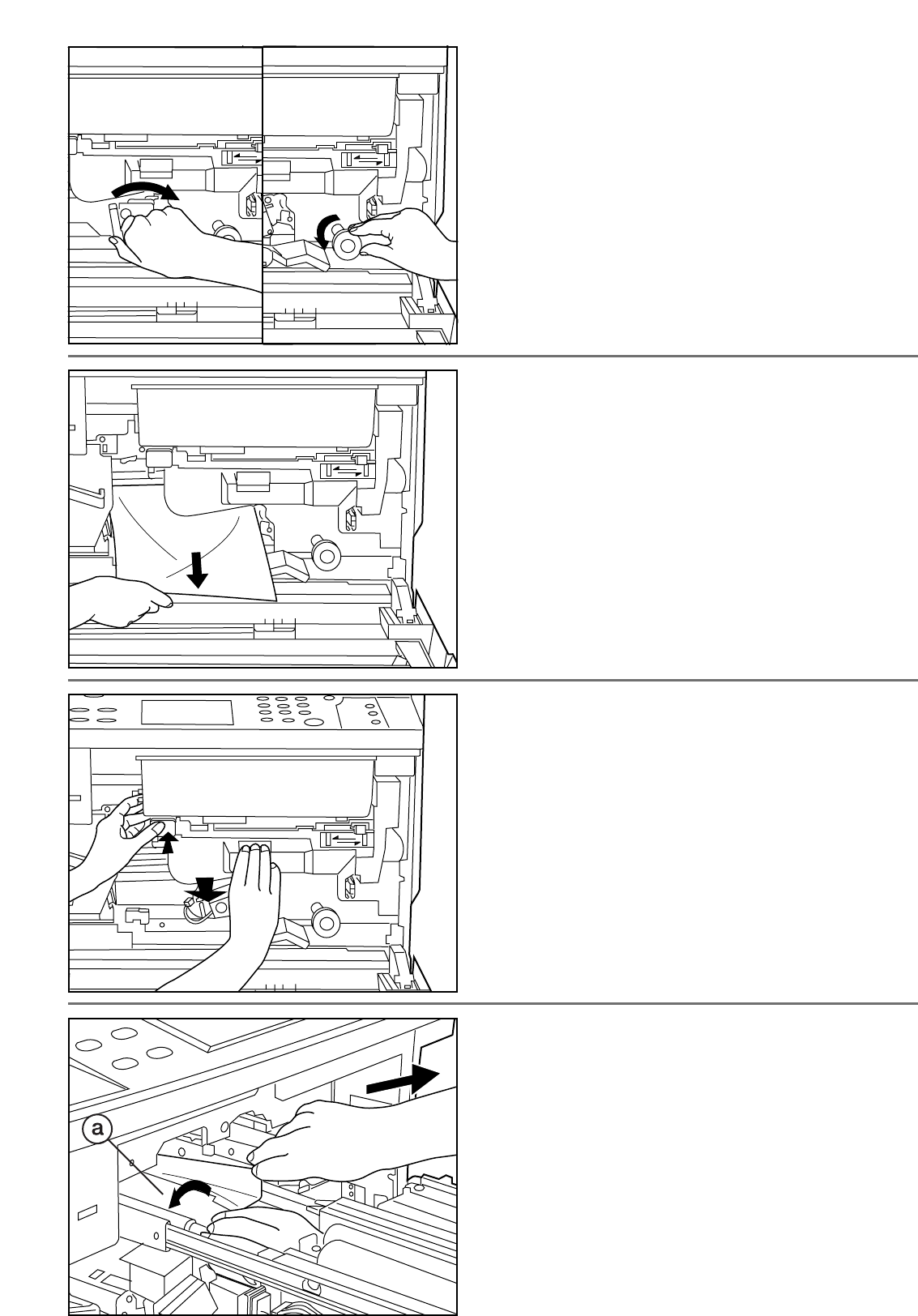 a