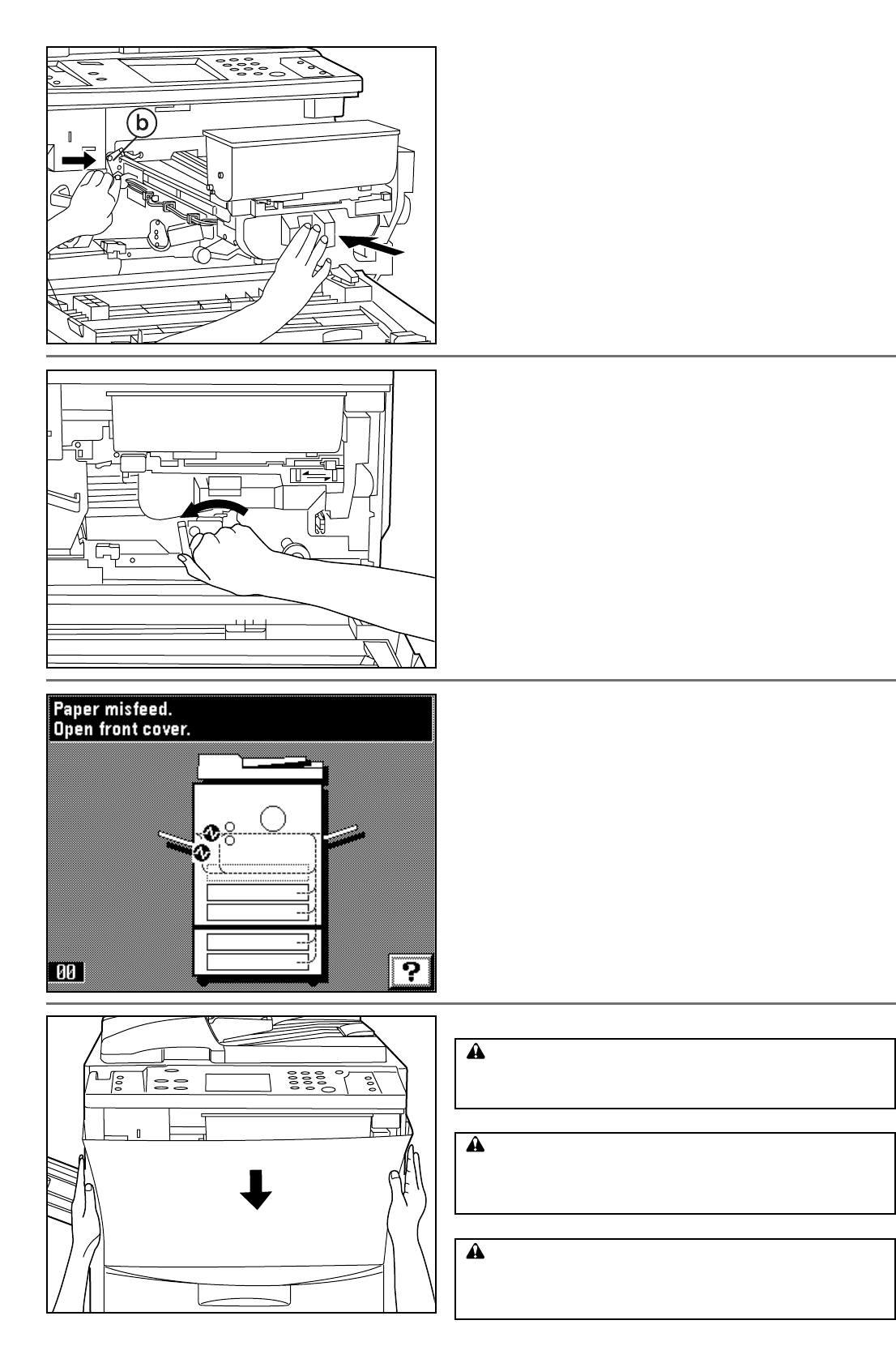 b

Paper misfeed.
Open front cover.

00

?