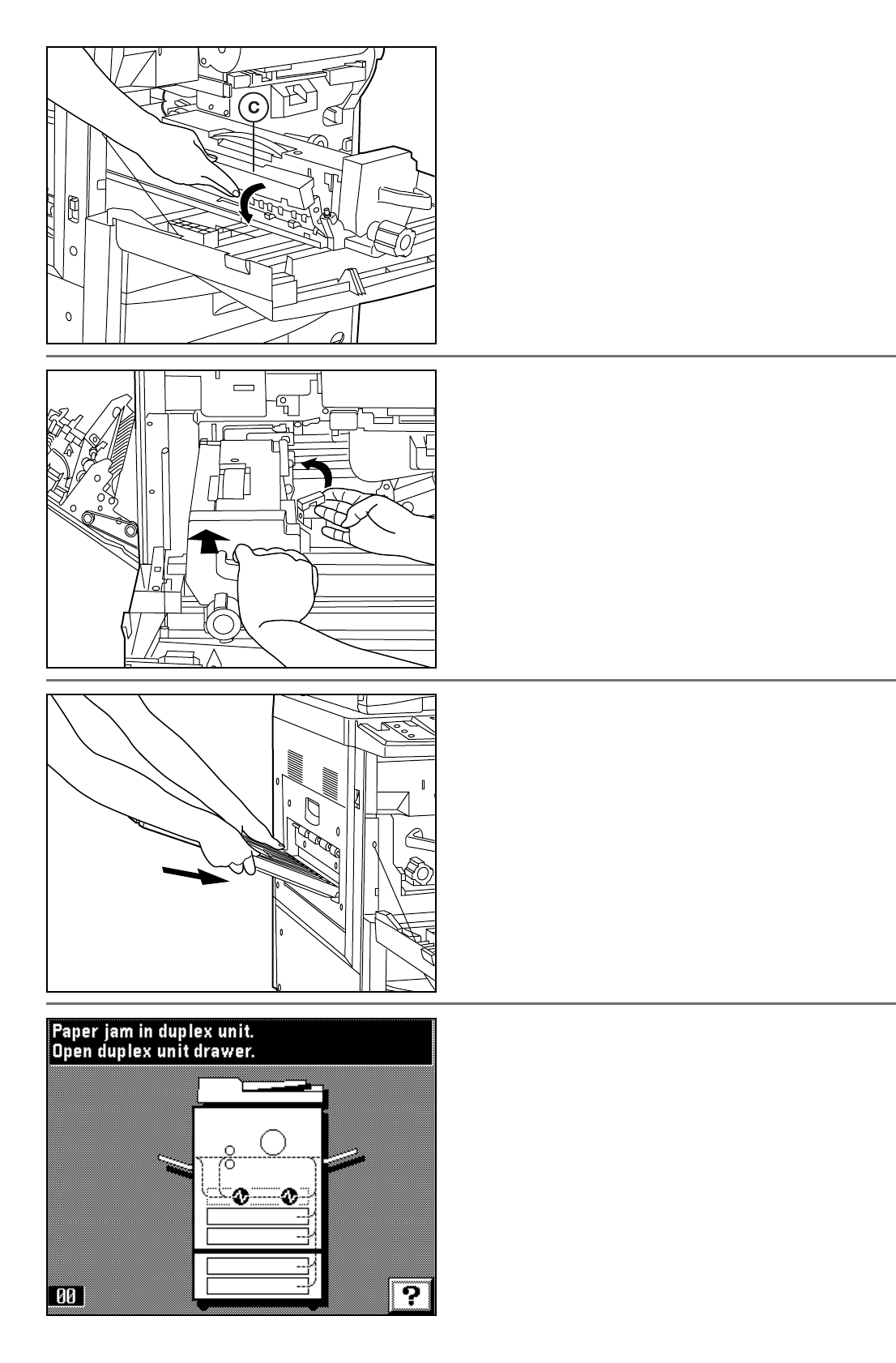 C

Paper jam in duplex unit.
Open duplex unit drawer.

00

?