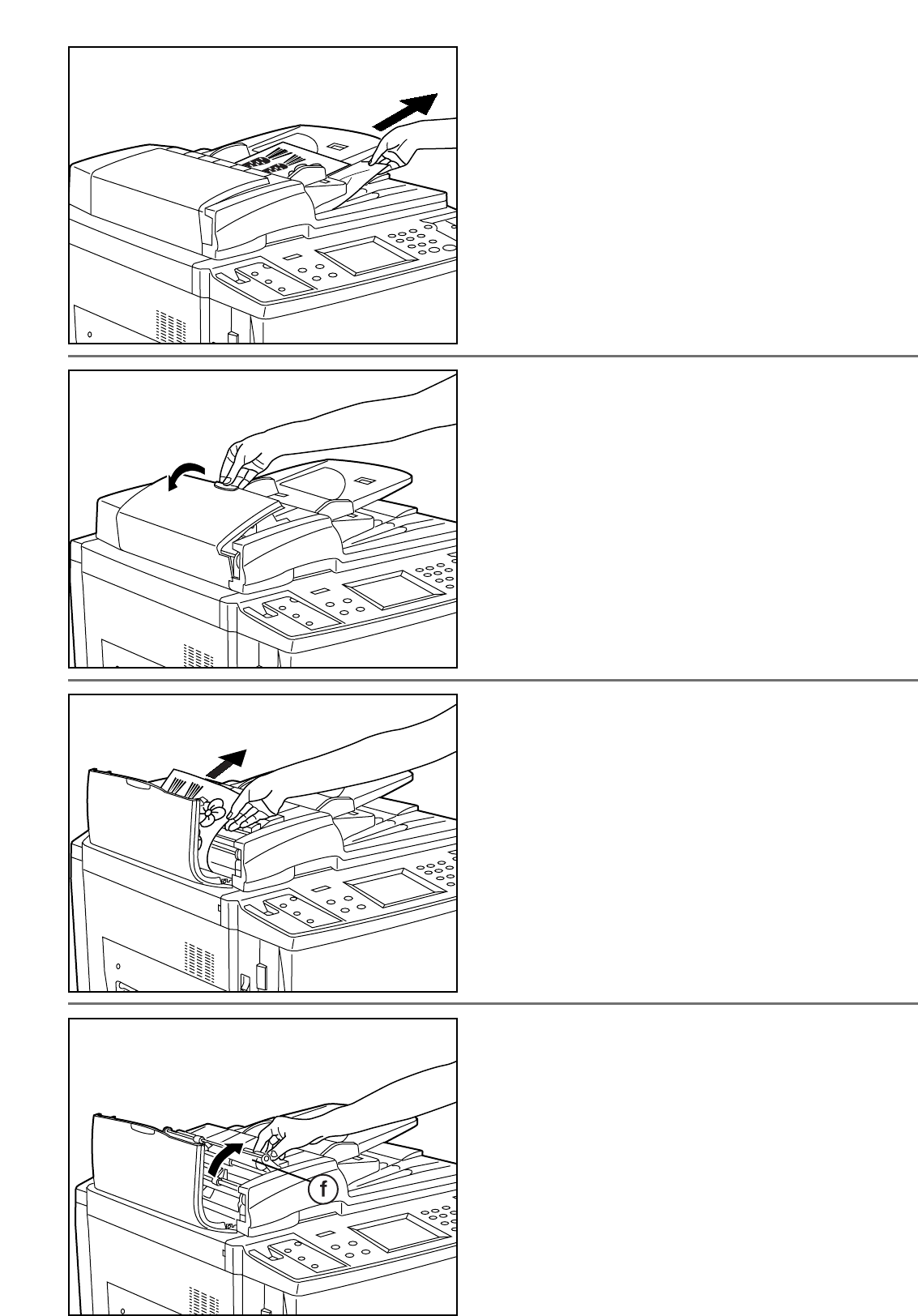 f