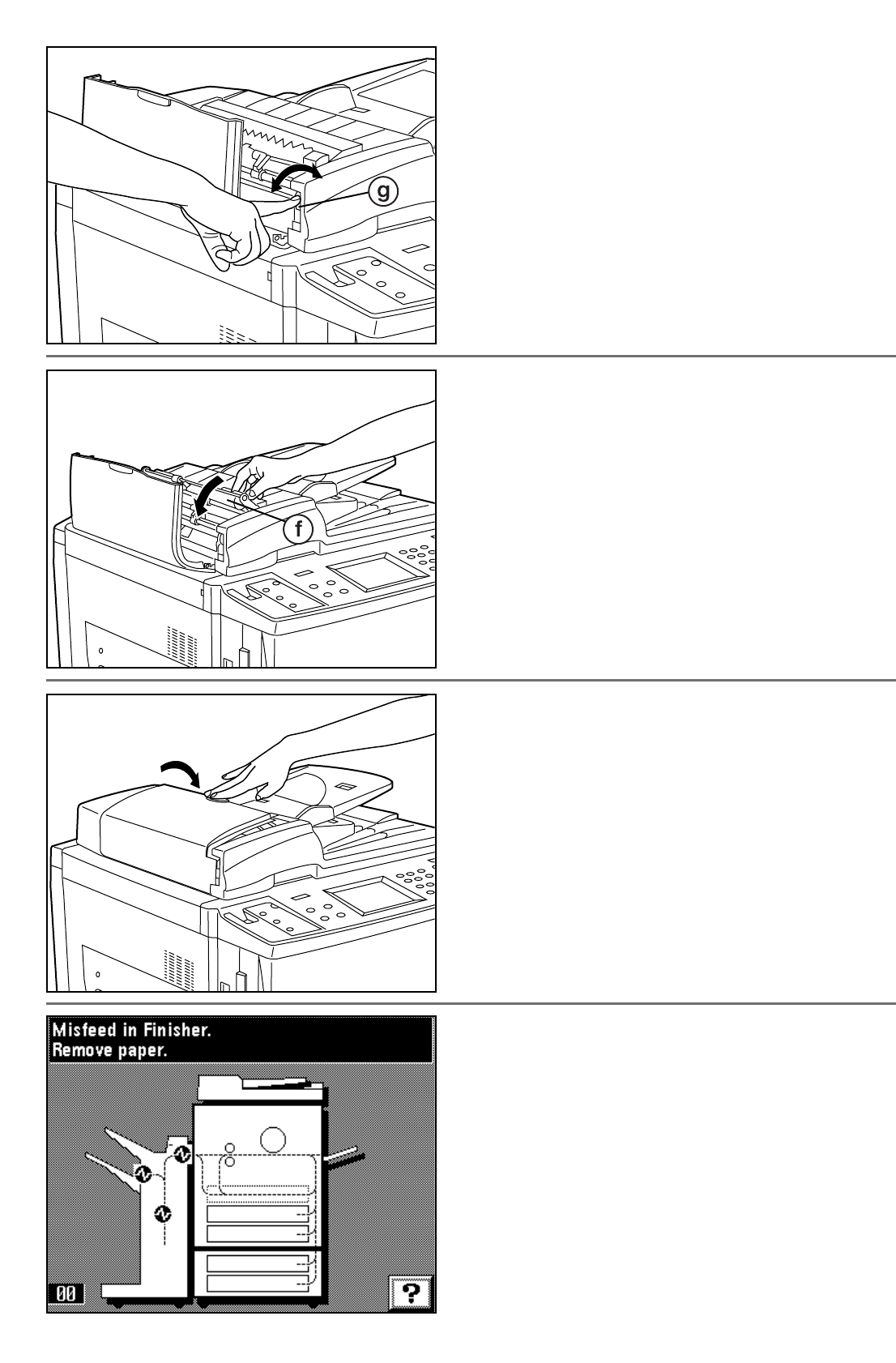 g

f

Misfeed in Finisher.
Remove paper.

00

?