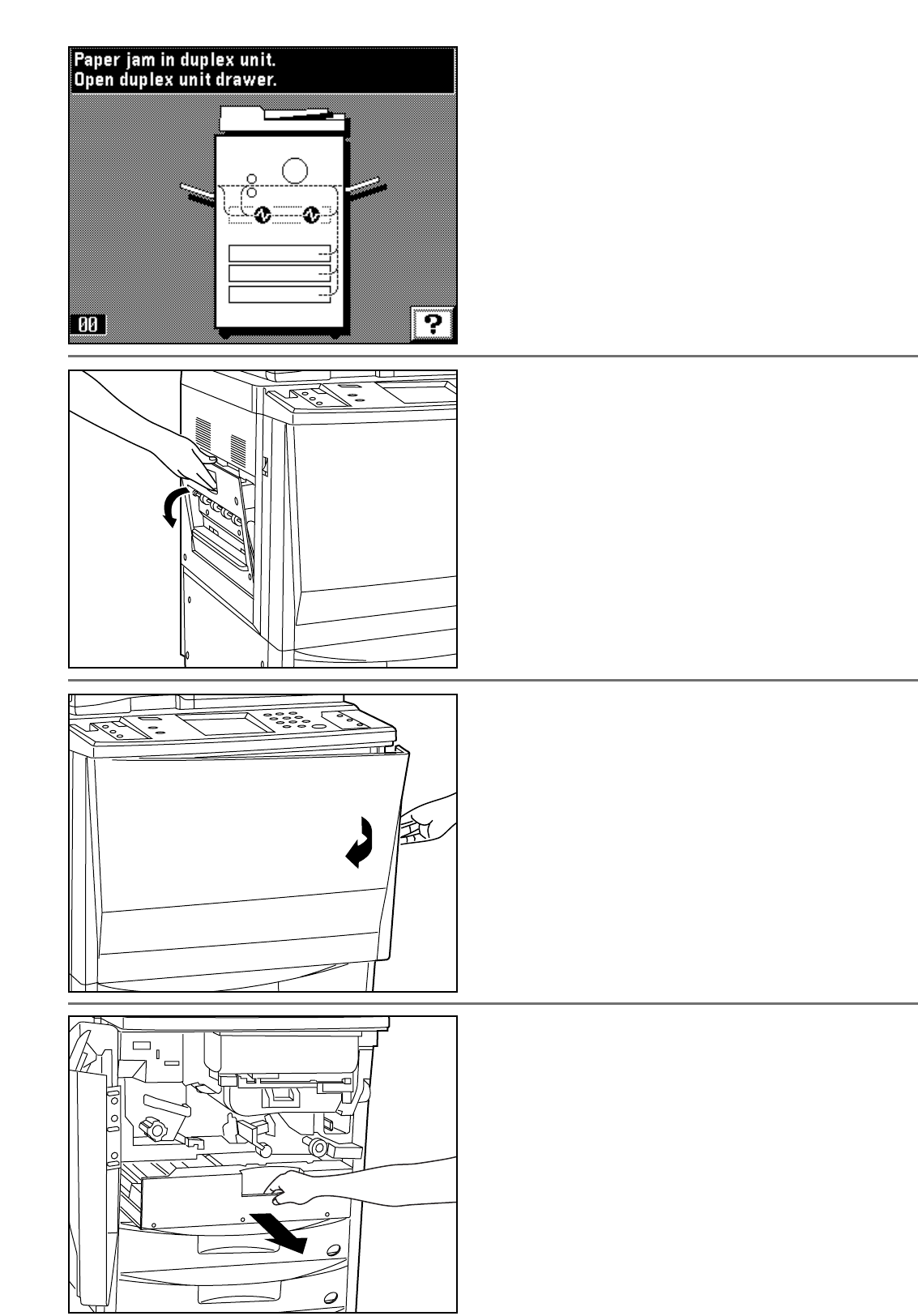 Paper jam in duplex unit.
Open duplex unit drawer.

00

?