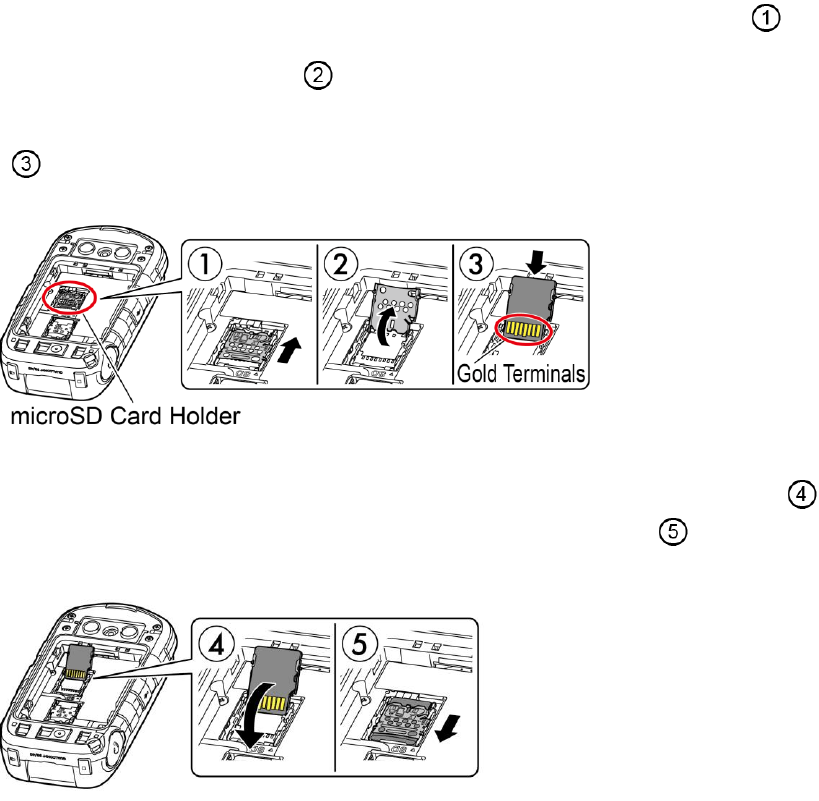 ①

②

③

① ② ③

Gold Terminals

microSD Card Holder

④

⑤

④ ⑤