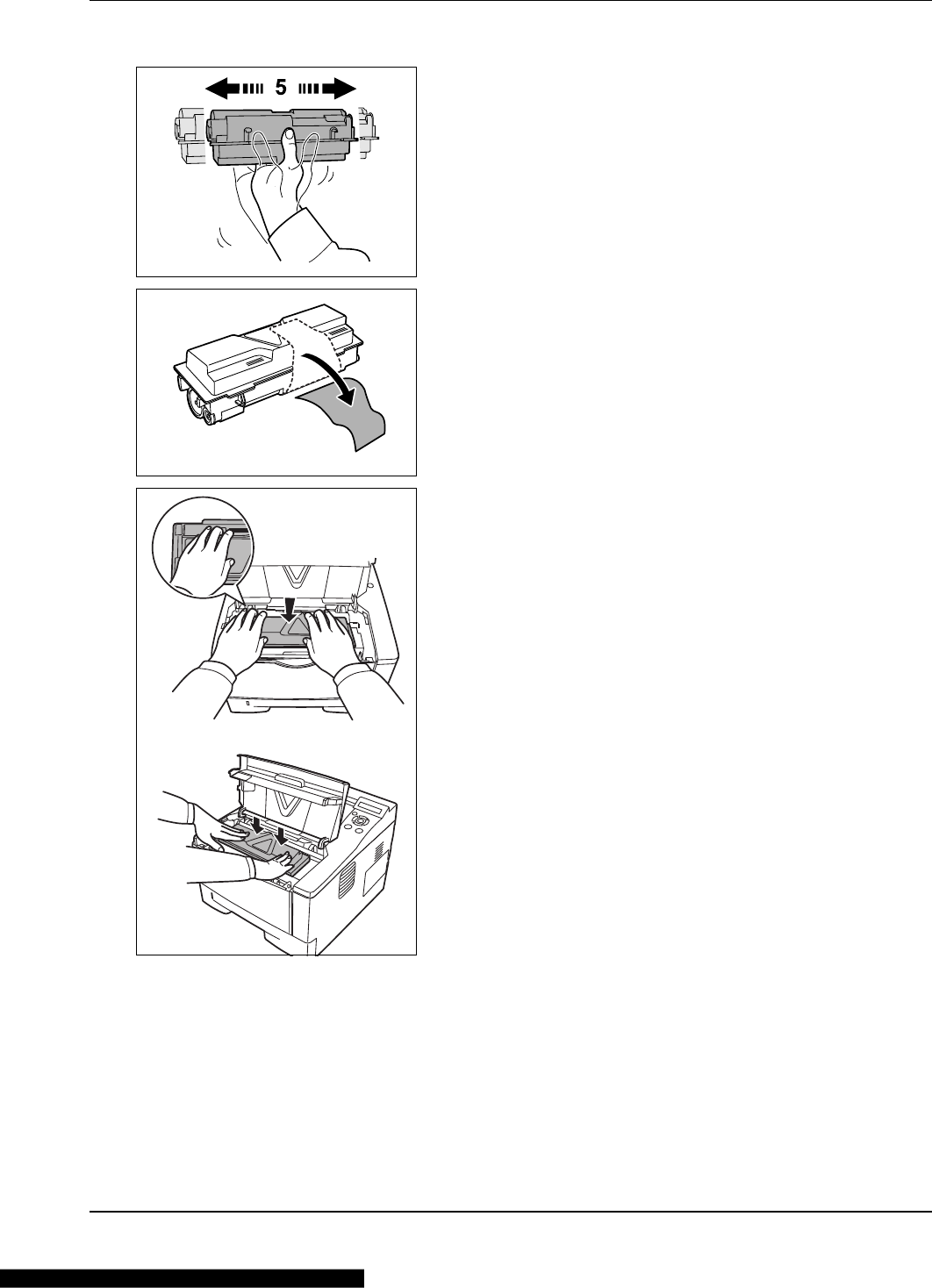 5