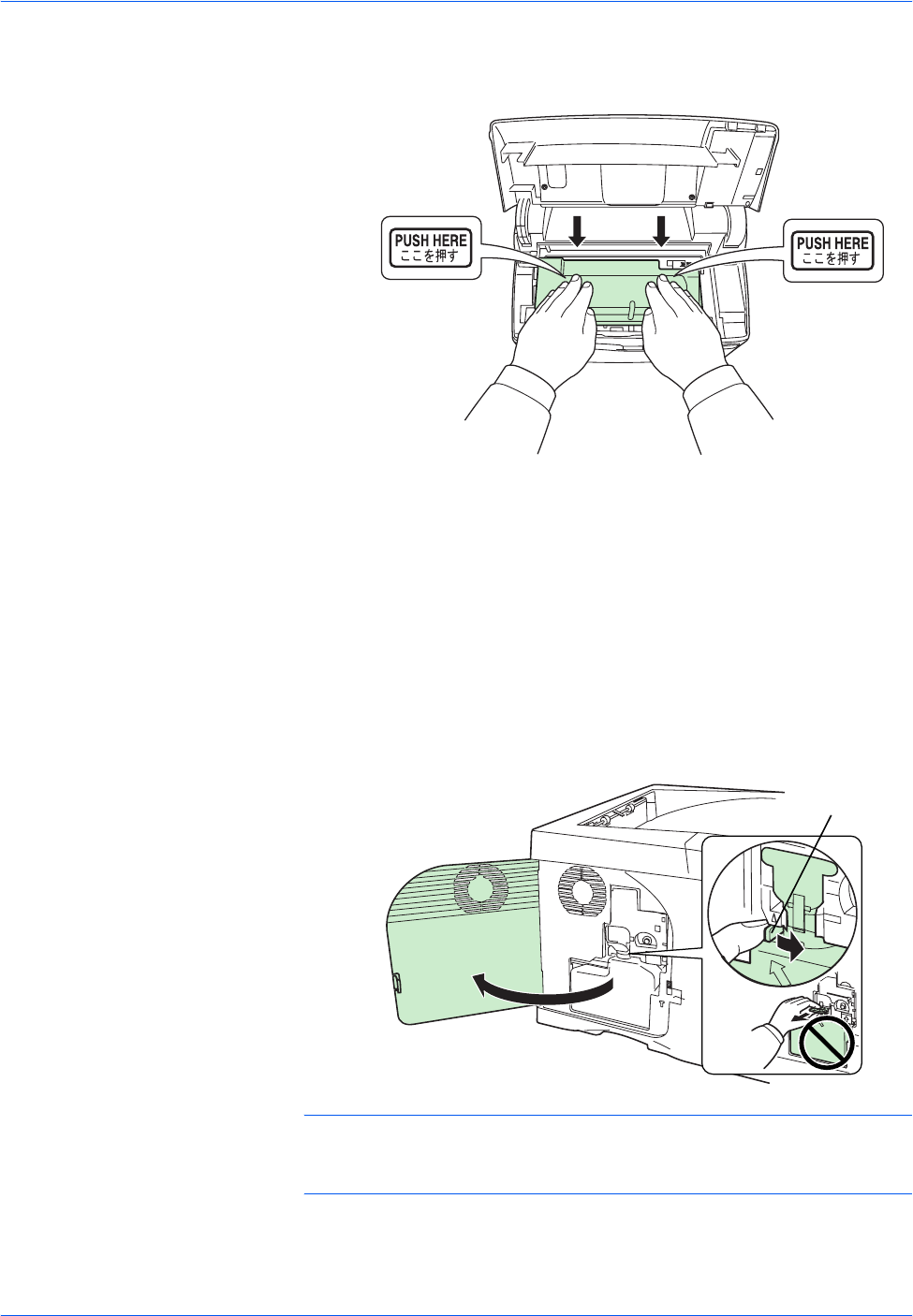 PUSH HERE
ここを押す

PUSH HERE
ここを押す