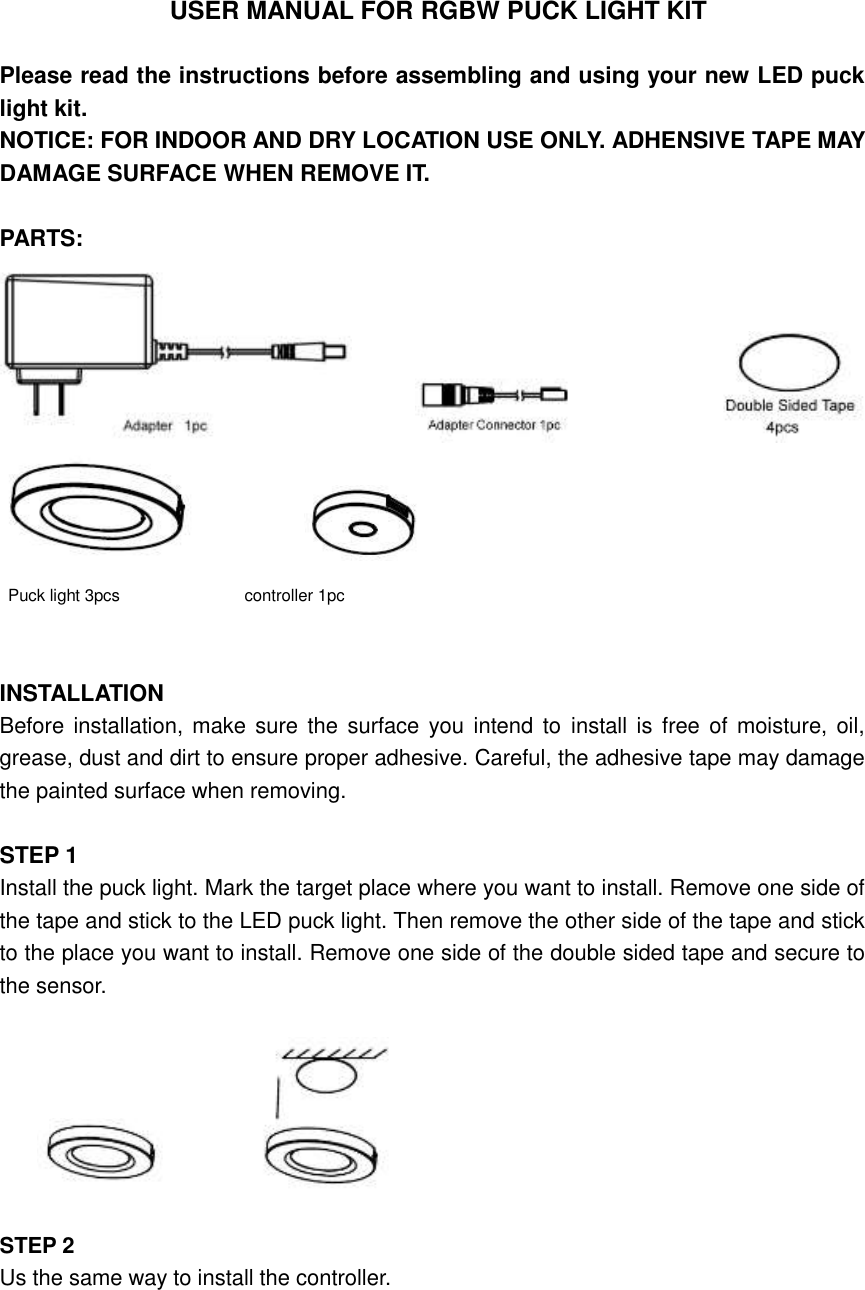 USER MANUAL FOR RGBW PUCK LIGHT KIT

Please read the instructions before assembling and using your new LED puck light kit.
NOTICE: FOR INDOOR AND DRY LOCATION USE ONLY. ADHENSIVE TAPE MAY DAMAGE SURFACE WHEN REMOVE IT.

PARTS:

Adapter 1pc

Adapter Connector 1pc

Double Sided Tape 4pcs

Puck light 3pcs

controller 1pc

INSTALLATION
Before installation, make sure the surface you intend to install is free of moisture, oil, grease, dust and dirt to ensure proper adhesive. Careful, the adhesive tape may damage the painted surface when removing.

STEP 1
Install the puck light. Mark the target place where you want to install. Remove one side of the tape and stick to the LED puck light. Then remove the other side of the tape and stick to the place you want to install. Remove one side of the double sided tape and secure to the sensor.

STEP 2
Us the same way to install the controller.