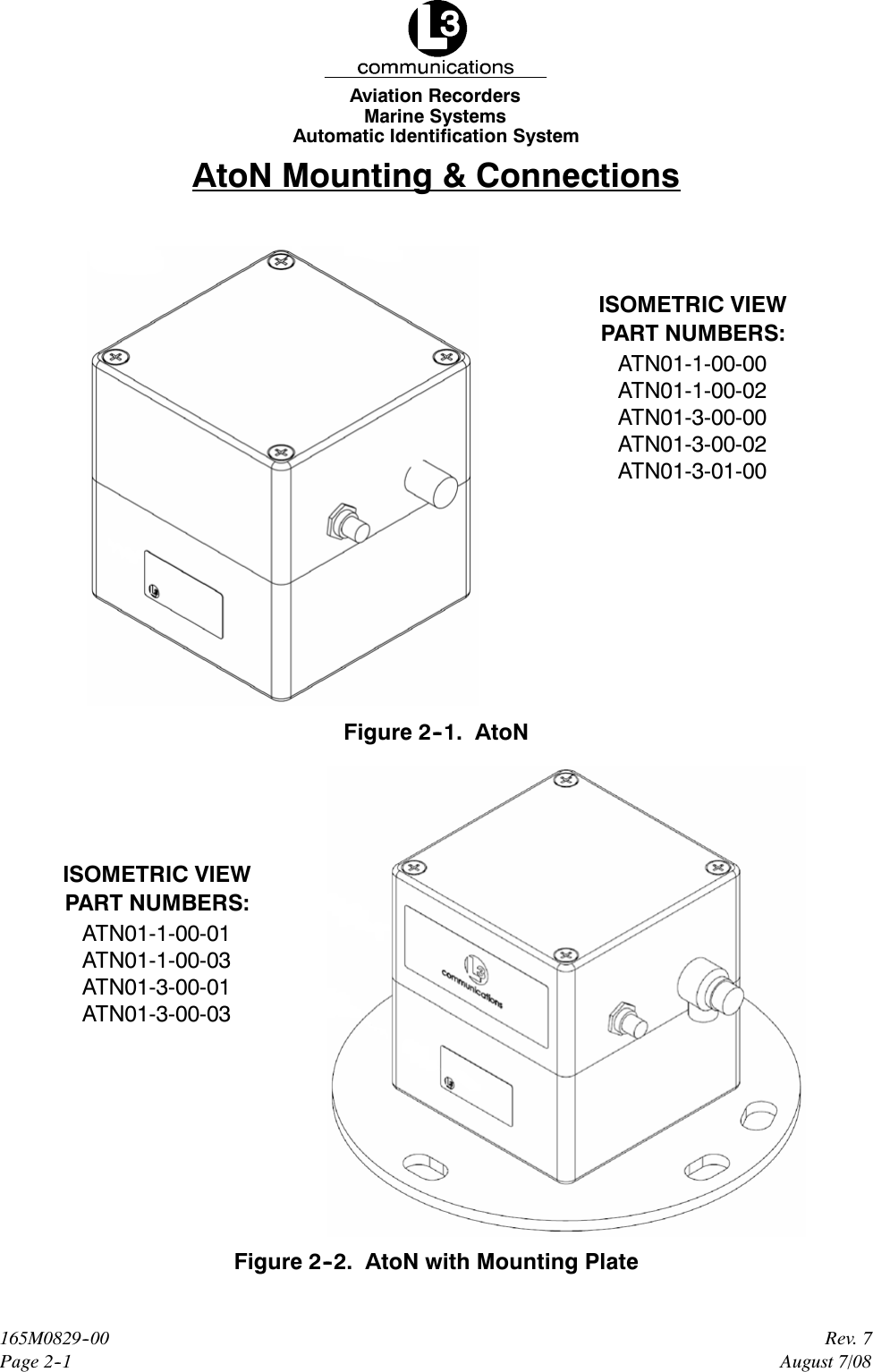 L3
communications
Aviation Recorders
Marine Systems
Automatic Identification System

AtoN Mounting & Connections

ISOMETRIC VIEW
PART NUMBERS:
ATN01-1-00-00
ATN01-1-00-02
ATN01-3-00-00
ATN01-3-00-02
ATN01-3-01-00

Figure 2-1. AtoN

ISOMETRIC VIEW
PART NUMBERS:
ATN01-1-00-01
ATN01-1-00-03
ATN01-3-00-01
ATN01-3-00-03

L3 communications

Figure 2-2. AtoN with Mounting Plate

165M0829-00
Page 2-1

Rev. 7
August 7/08