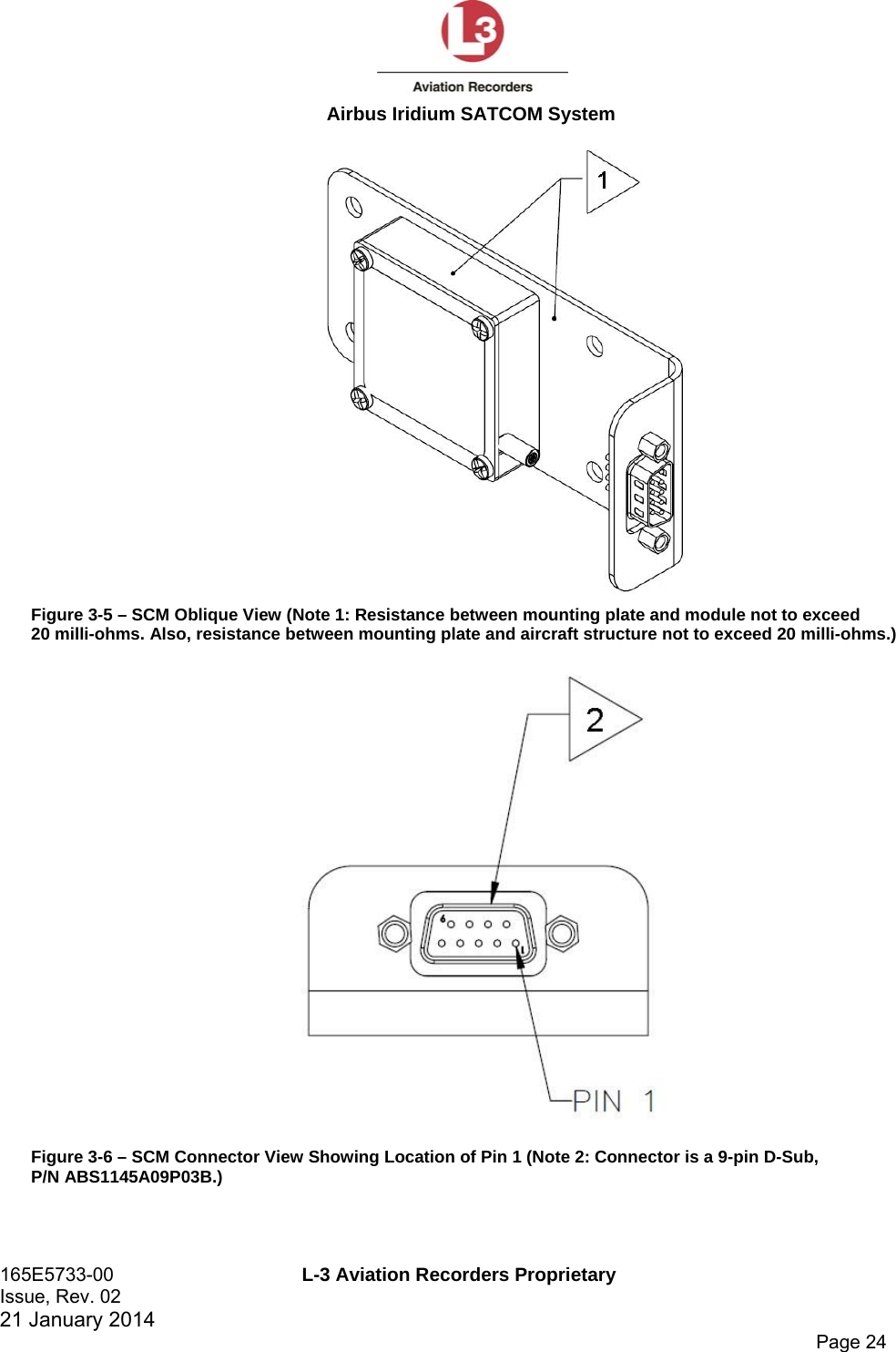 L3

Aviation Recorders

Airbus Iridium SATCOM System

1

Figure 3-5 – SCM Oblique View (Note 1: Resistance between mounting plate and module not to exceed 20 milli-ohms. Also, resistance between mounting plate and aircraft structure not to exceed 20 milli-ohms.)

2

6

1

PIN 1

Figure 3-6 – SCM Connector View Showing Location of Pin 1 (Note 2: Connector is a 9-pin D-Sub, P/N ABS1145A09P03B.)

165E5733-00
Issue, Rev. 02
21 January 2014

L-3 Aviation Recorders Proprietary

Page 24