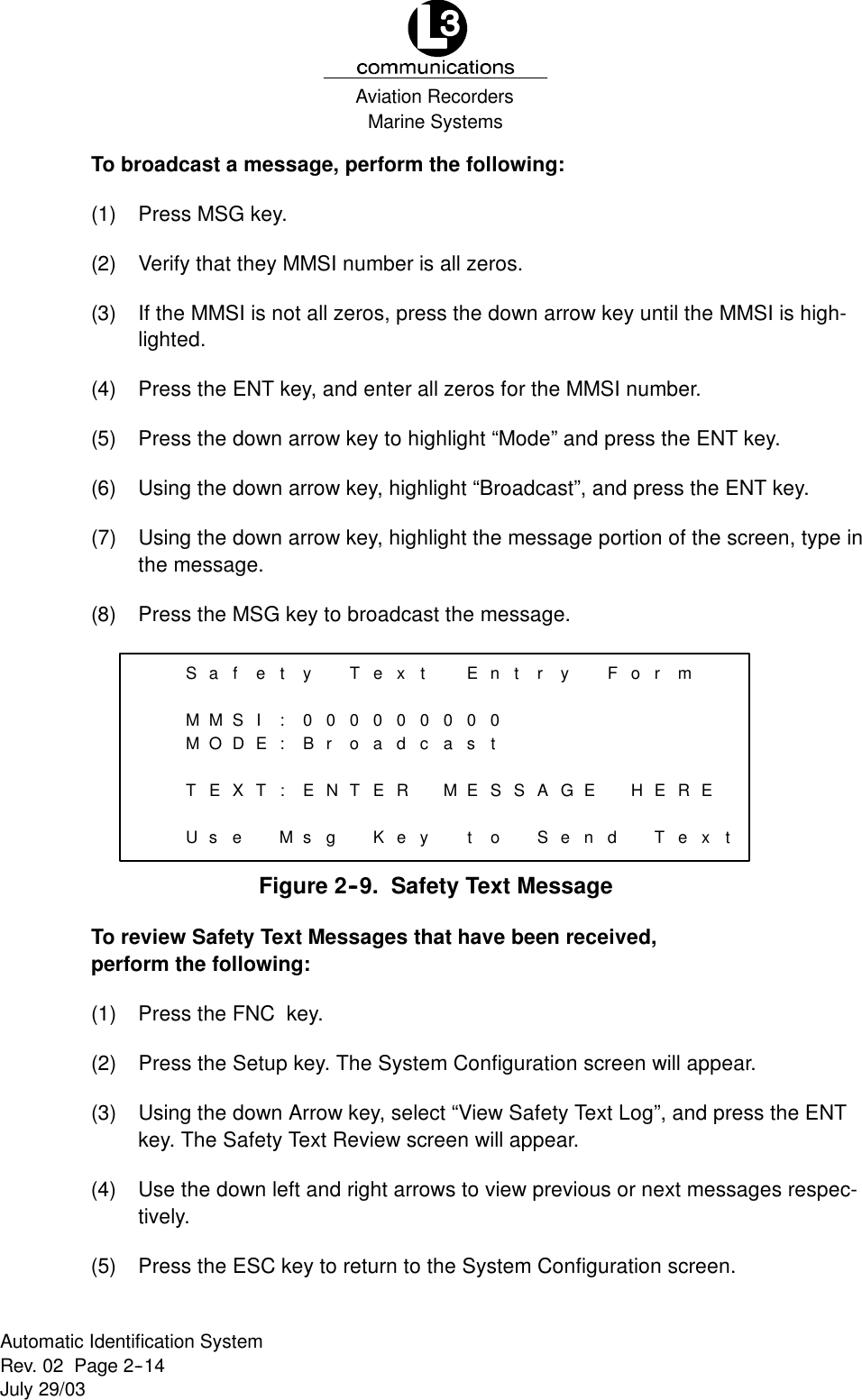 L3
communications
Aviation Recorders
Marine Systems

To broadcast a message, perform the following:

(1) Press MSG key.

(2) Verify that they MMSI number is all zeros.

(3) If the MMSI is not all zeros, press the down arrow key until the MMSI is highlighted.

(4) Press the ENT key, and enter all zeros for the MMSI number.

(5) Press the down arrow key to highlight “Mode” and press the ENT key.

(6) Using the down arrow key, highlight “Broadcast”, and press the ENT key.

(7) Using the down arrow key, highlight the message portion of the screen, type in the message.

(8) Press the MSG key to broadcast the message.

Safety Text Entry Form

MMSI: 000000000
MODE: Broadcast

TEXT: ENTER MESSAGE HERE

Use Msg Key to Send Text

Figure 2-9. Safety Text Message

To review Safety Text Messages that have been received, perform the following:

(1) Press the FNC key.

(2) Press the Setup key. The System Configuration screen will appear.

(3) Using the down Arrow key, select “View Safety Text Log”, and press the ENT key. The Safety Text Review screen will appear.

(4) Use the down left and right arrows to view previous or next messages respectively.

(5) Press the ESC key to return to the System Configuration screen.

Automatic Identification System
Rev. 02 Page 2-14
July 29/03