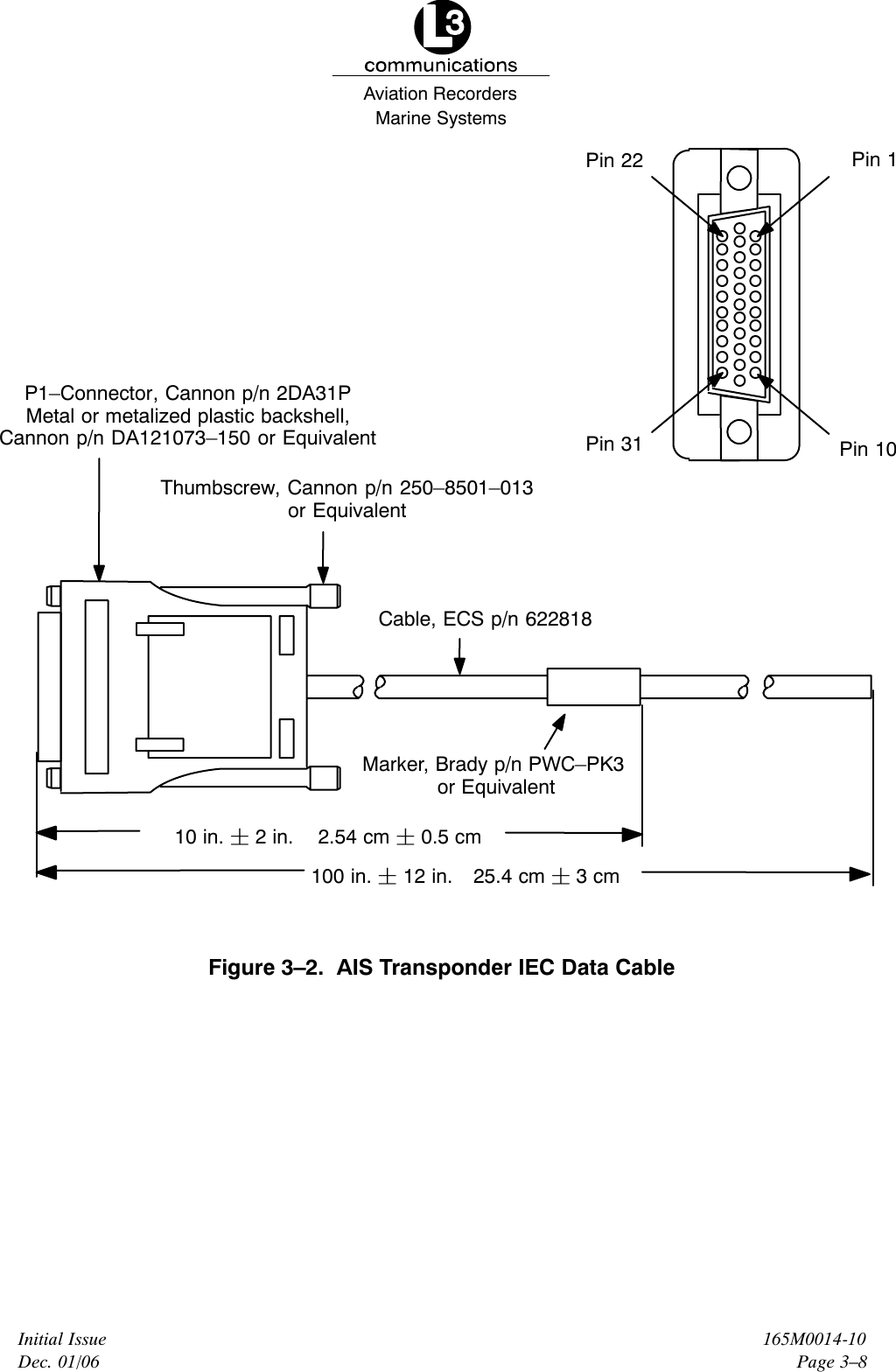 L3
communications
Aviation Recorders
Marine Systems

Pin 22
Pin 1
Pin 31
Pin 10

P1–Connector, Cannon p/n 2DA31P
Metal or metalized plastic backshell,
Cannon p/n DA121073–150 or Equivalent

Thumbscrew, Cannon p/n 250–8501–013
or Equivalent

Cable, ECS p/n 622818

Marker, Brady p/n PWC–PK3
or Equivalent

10 in. $\pm$ 2 in. 2.54 cm $\pm$ 0.5 cm

100 in. $\pm$ 12 in. 25.4 cm $\pm$ 3 cm

Figure 3–2. AIS Transponder IEC Data Cable

Initial Issue
Dec. 01/06

165M0014-10
Page 3–8