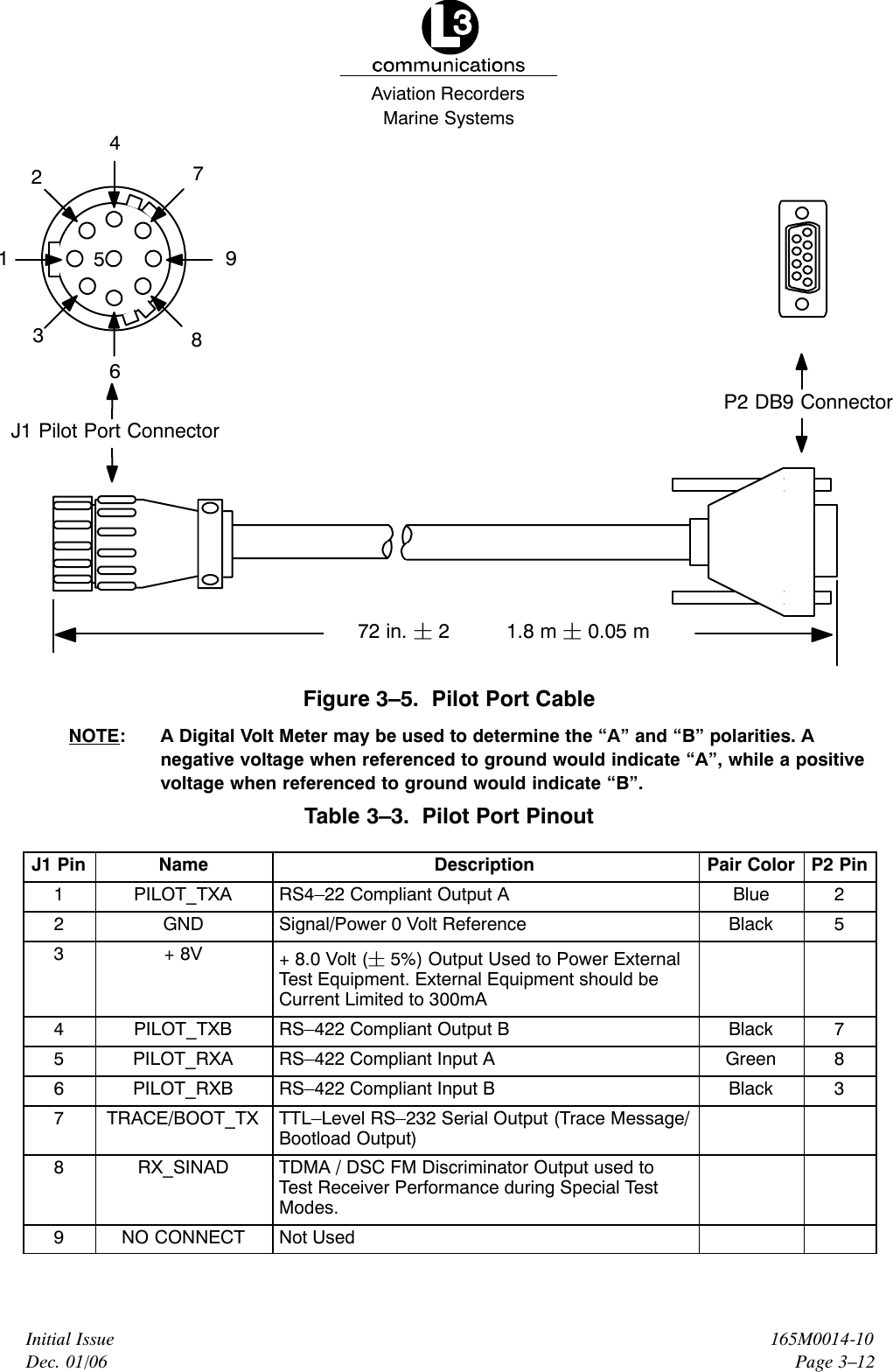 L3
communications
Aviation Recorders
Marine Systems

4
2
7
1
5
9
3
8
6

J1 Pilot Port Connector

P2 DB9 Connector

72 in. $\pm$ 2 1.8 m $\pm$ 0.05 m

Figure 3–5. Pilot Port Cable

NOTE: A Digital Volt Meter may be used to determine the “A” and “B” polarities. A negative voltage when referenced to ground would indicate “A”, while a positive voltage when referenced to ground would indicate “B”.

Table 3–3. Pilot Port Pinout

| J1 Pin | Name | Description | Pair Color | P2 Pin |
|---|---|---|---|---|
| 1 | PILOT_TXA | RS4–22 Compliant Output A | Blue | 2 |
| 2 | GND | Signal/Power 0 Volt Reference | Black | 5 |
| 3 | + 8V | + 8.0 Volt ($\pm$ 5%) Output Used to Power External Test Equipment. External Equipment should be Current Limited to 300mA | | |
| 4 | PILOT_TXB | RS–422 Compliant Output B | Black | 7 |
| 5 | PILOT_RXA | RS–422 Compliant Input A | Green | 8 |
| 6 | PILOT_RXB | RS–422 Compliant Input B | Black | 3 |
| 7 | TRACE/BOOT_TX | TTL–Level RS–232 Serial Output (Trace Message/ Bootload Output) | | |
| 8 | RX_SINAD | TDMA / DSC FM Discriminator Output used to Test Receiver Performance during Special Test Modes. | | |
| 9 | NO CONNECT | Not Used | | |

Initial Issue
Dec. 01/06

165M0014-10
Page 3–12