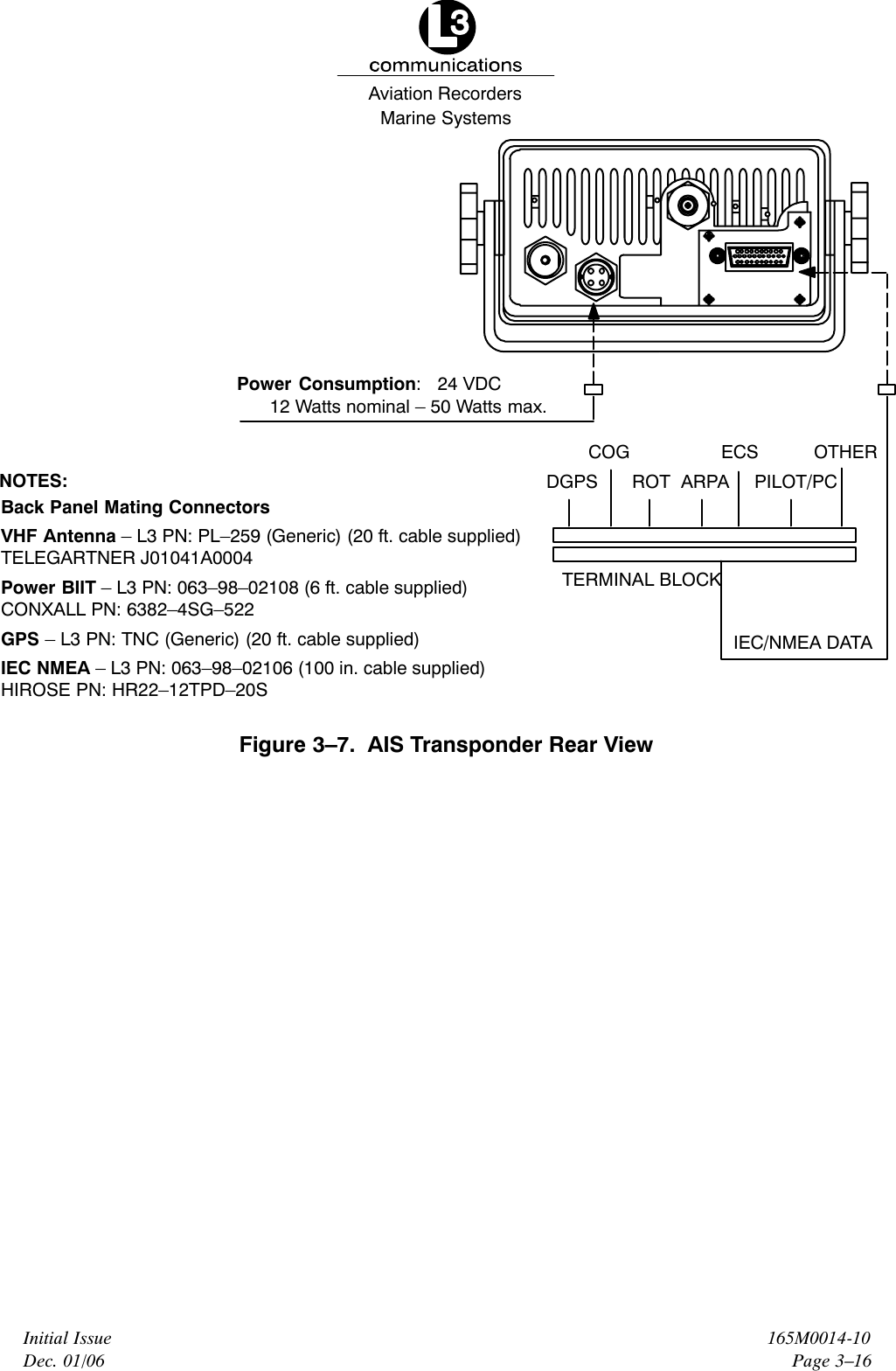 L3
communications
Aviation Recorders
Marine Systems

Power Consumption: 24 VDC
12 Watts nominal – 50 Watts max.

COG ECS OTHER
DGPS ROT ARPA PILOT/PC

TERMINAL BLOCK

IEC/NMEA DATA

NOTES:
Back Panel Mating Connectors
VHF Antenna – L3 PN: PL–259 (Generic) (20 ft. cable supplied)
TELEGARTNER J01041A0004
Power BIIT – L3 PN: 063–98–02108 (6 ft. cable supplied)
CONXALL PN: 6382–4SG–522
GPS – L3 PN: TNC (Generic) (20 ft. cable supplied)
IEC NMEA – L3 PN: 063–98–02106 (100 in. cable supplied)
HIROSE PN: HR22–12TPD–20S

Figure 3–7. AIS Transponder Rear View

Initial Issue
Dec. 01/06

165M0014-10
Page 3–16