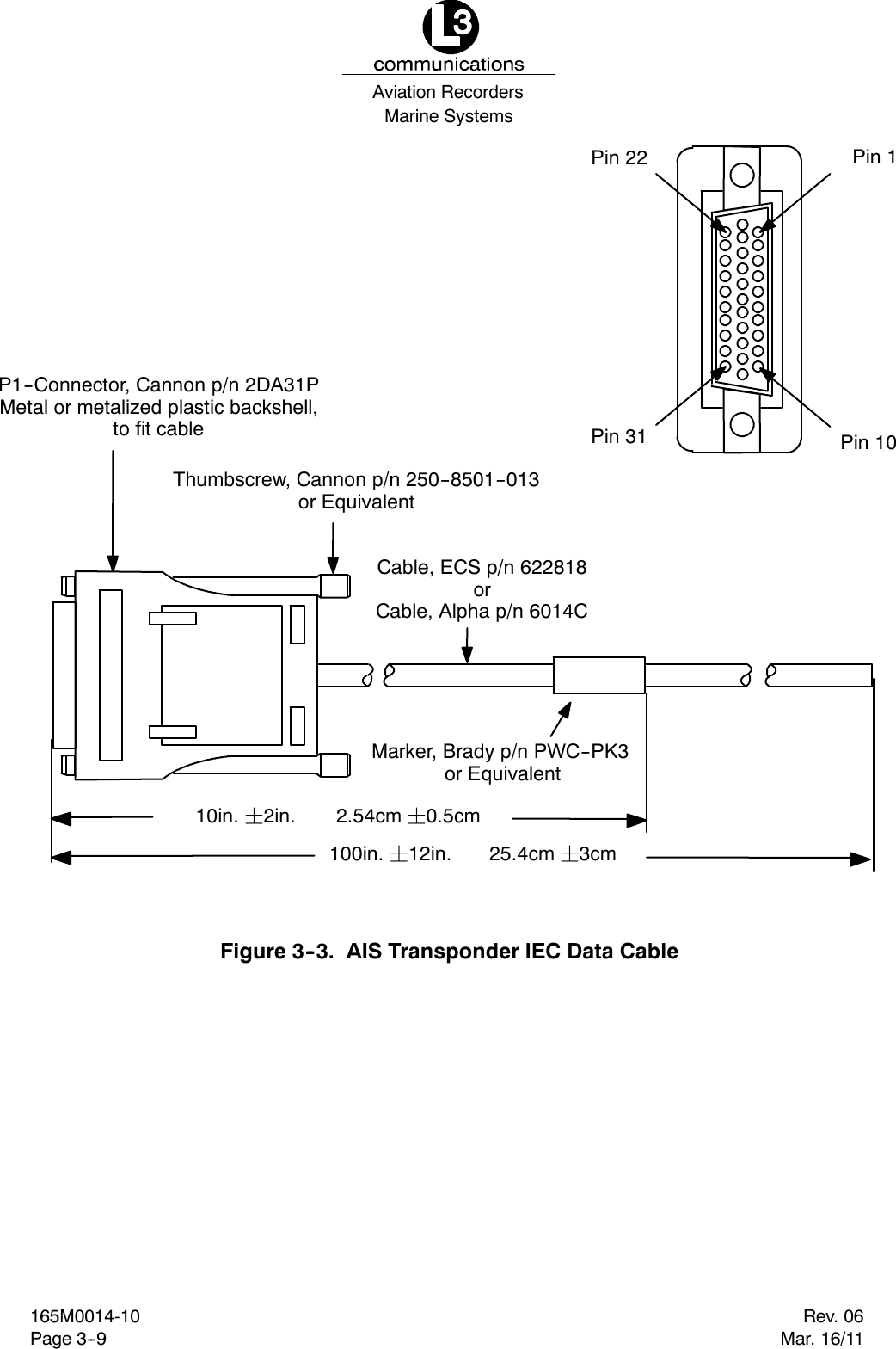 L3
communications
Aviation Recorders
Marine Systems

Pin 22

Pin 1

Pin 31

Pin 10

P1-Connector, Cannon p/n 2DA31P
Metal or metalized plastic backshell, to fit cable

Thumbscrew, Cannon p/n 250-8501-013
or Equivalent

Cable, ECS p/n 622818
or
Cable, Alpha p/n 6014C

Marker, Brady p/n PWC-PK3
or Equivalent

10in. $\pm$2in. 2.54cm $\pm$0.5cm

100in. $\pm$12in. 25.4cm $\pm$3cm

Figure 3-3. AIS Transponder IEC Data Cable

165M0014-10
Page 3-9

Rev. 06
Mar. 16/11