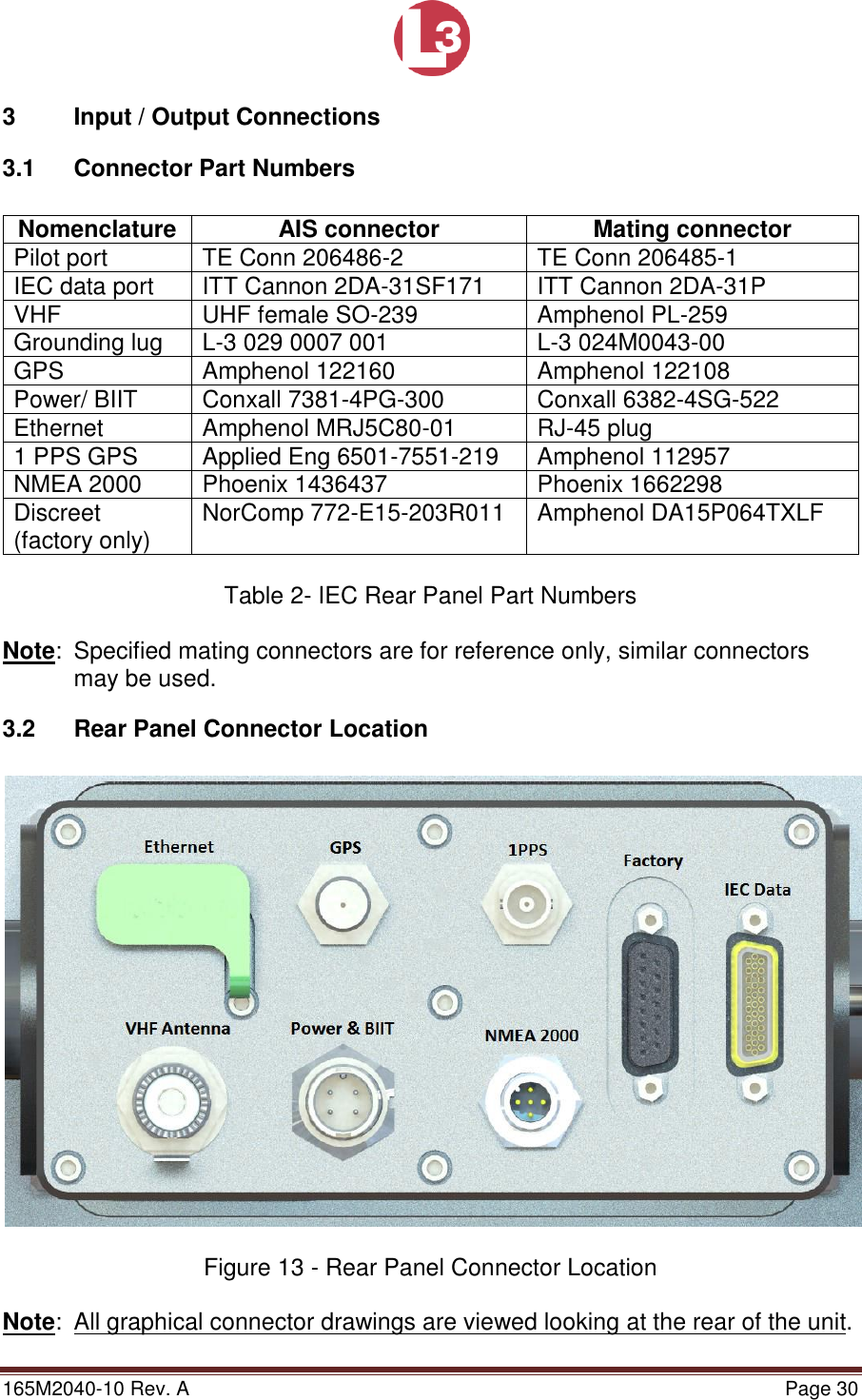 L3

3 Input / Output Connections

3.1 Connector Part Numbers

| Nomenclature | AIS connector | Mating connector |
|---|---|---|
| Pilot port | TE Conn 206486-2 | TE Conn 206485-1 |
| IEC data port | ITT Cannon 2DA-31SF171 | ITT Cannon 2DA-31P |
| VHF | UHF female SO-239 | Amphenol PL-259 |
| Grounding lug | L-3 029 0007 001 | L-3 024M0043-00 |
| GPS | Amphenol 122160 | Amphenol 122108 |
| Power/ BIIT | Conxall 7381-4PG-300 | Conxall 6382-4SG-522 |
| Ethernet | Amphenol MRJ5C80-01 | RJ-45 plug |
| 1 PPS GPS | Applied Eng 6501-7551-219 | Amphenol 112957 |
| NMEA 2000 | Phoenix 1436437 | Phoenix 1662298 |
| Discreet (factory only) | NorComp 772-E15-203R011 | Amphenol DA15P064TXLF |

Table 2- IEC Rear Panel Part Numbers

Note: Specified mating connectors are for reference only, similar connectors may be used.

3.2 Rear Panel Connector Location

Ethernet
GPS
1PPS
Factory
IEC Data
VHF Antenna
Power & BIIT
NMEA 2000

Figure 13 - Rear Panel Connector Location

Note: All graphical connector drawings are viewed looking at the rear of the unit.

165M2040-10 Rev. A
Page 30