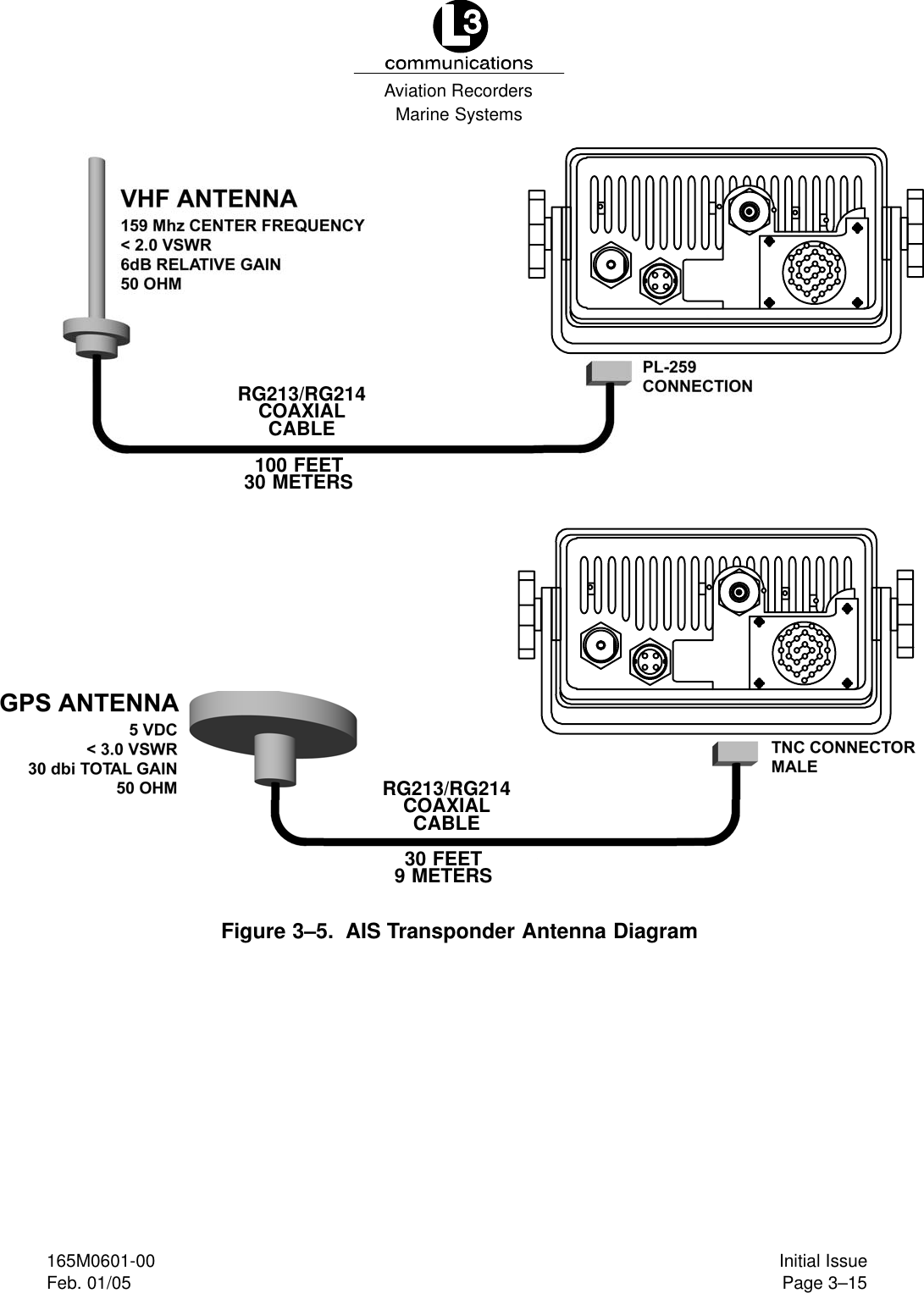 L3
communications
Aviation Recorders
Marine Systems

VHF ANTENNA
159 Mhz CENTER FREQUENCY
< 2.0 VSWR
6dB RELATIVE GAIN
50 OHM

PL-259
CONNECTION

RG213/RG214
COAXIAL
CABLE

100 FEET
30 METERS

GPS ANTENNA
5 VDC
< 3.0 VSWR
30 dbi TOTAL GAIN
50 OHM

TNC CONNECTOR
MALE

RG213/RG214
COAXIAL
CABLE

30 FEET
9 METERS

Figure 3–5. AIS Transponder Antenna Diagram

165M0601-00
Feb. 01/05

Initial Issue
Page 3–15