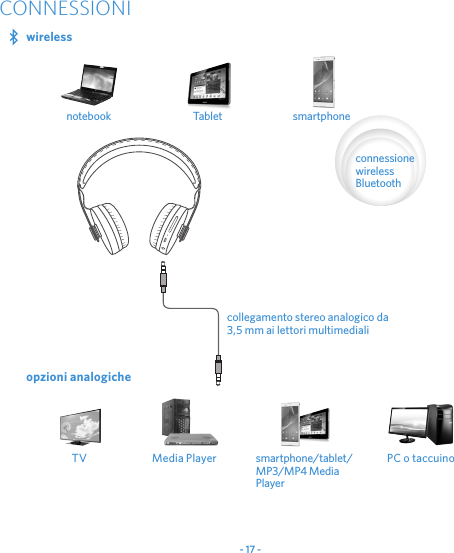 CONNESSIONI

wireless

notebook

Tablet

smartphone

connessione wireless Bluetooth

collegamento stereo analogico da 3,5 mm ai lettori multimediali

opzioni analogiche

TV

Media Player

smartphone/tablet/ MP3/MP4 Media Player

PC o taccuino

- 17 -