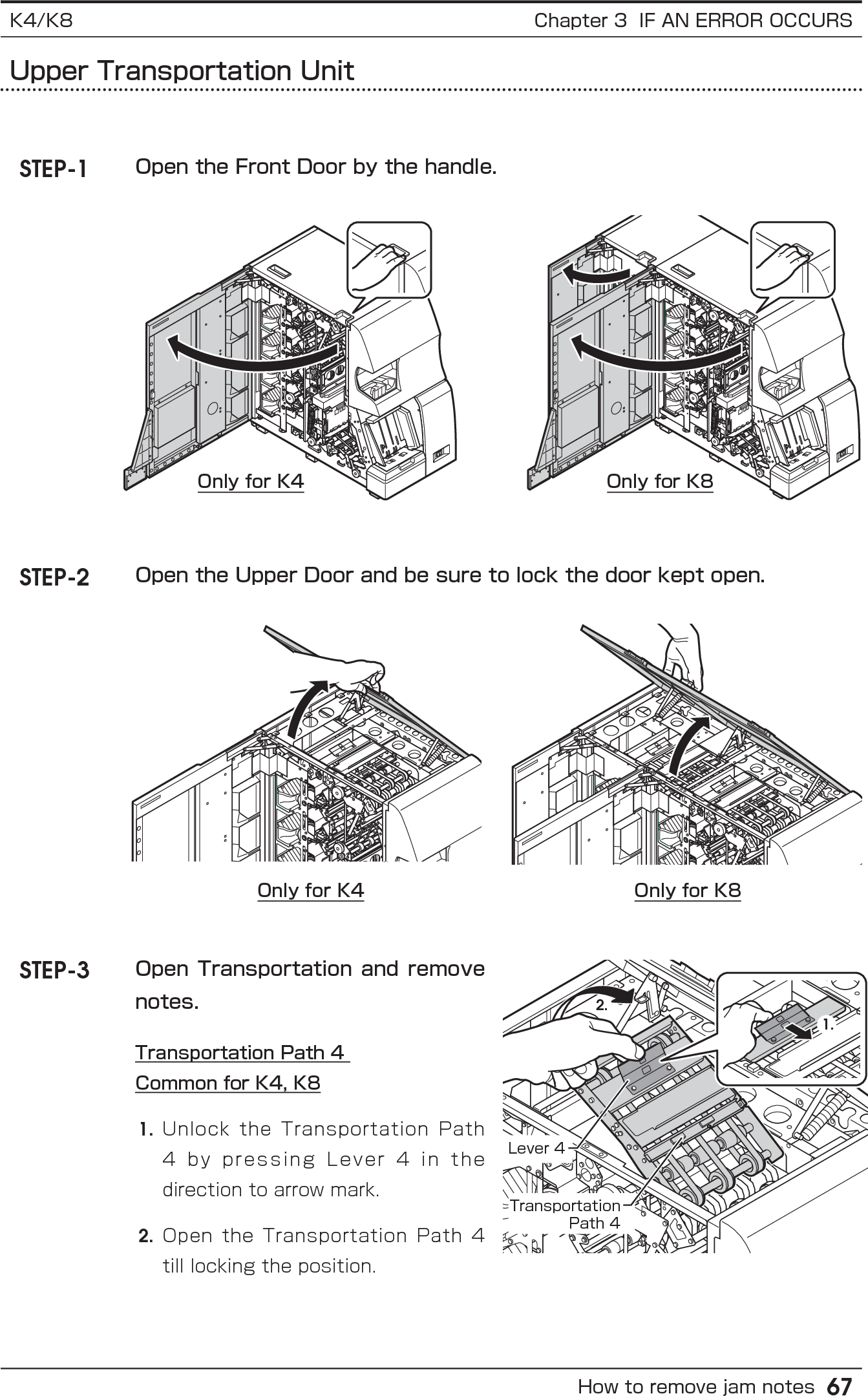 K4/K8

Chapter 3 IF AN ERROR OCCURS

Upper Transportation Unit

STEP-1 Open the Front Door by the handle.

Only for K4

Only for K8

STEP-2 Open the Upper Door and be sure to lock the door kept open.

Only for K4

Only for K8

STEP-3 Open Transportation and remove notes.

Transportation Path 4
Common for K4, K8

1. Unlock the Transportation Path 4 by pressing Lever 4 in the direction to arrow mark.

2. Open the Transportation Path 4 till locking the position.

2.

1.

Lever 4

Transportation Path 4

How to remove jam notes 67